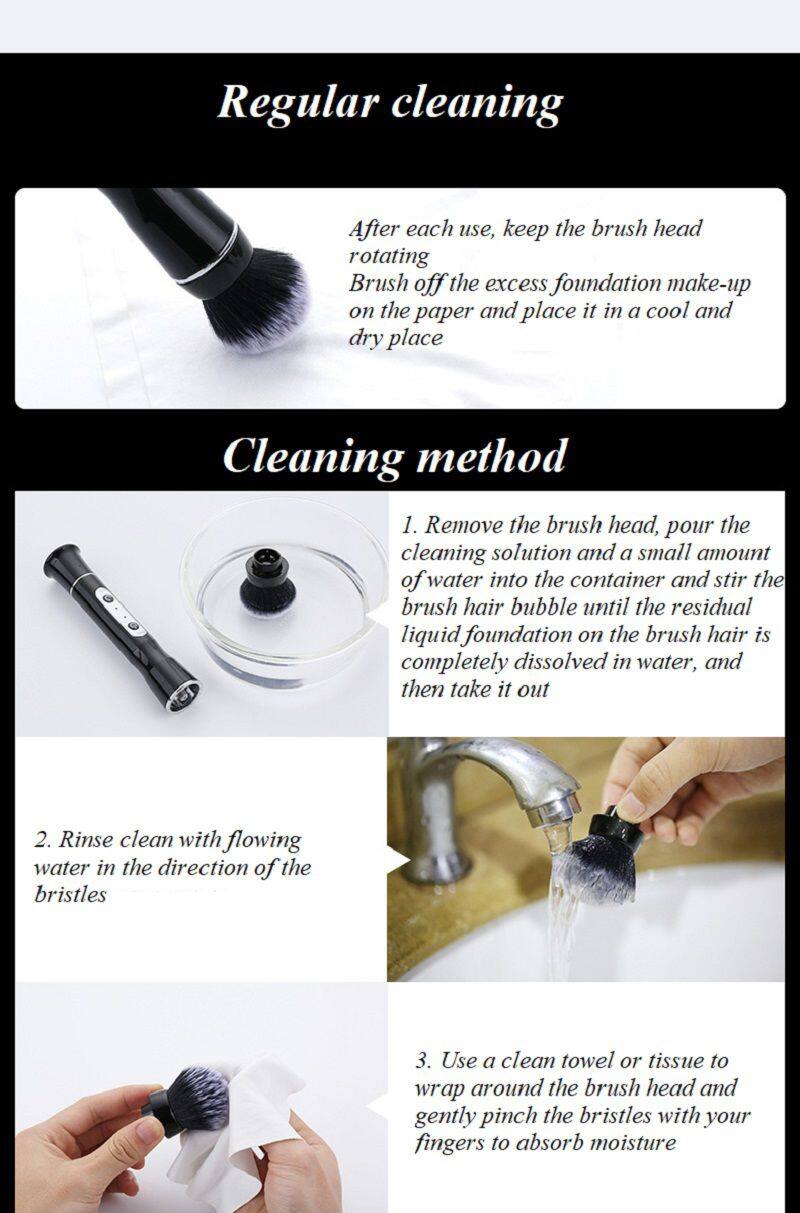 Regular cleaning

After each use, keep the brush head rotating
Brush off the excess foundation make-up on the paper and place it in a cool and dry place

Cleaning method

1. Remove the brush head, pour the cleaning solution and a small amount of water into the container and stir the brush hair bubble until the residual liquid foundation on the brush hair is completely dissolved in water, and then take it out

2. Rinse clean with flowing water in the direction of the bristles

3. Use a clean towel or tissue to wrap around the brush head and gently pinch the bristles with your fingers to absorb moisture