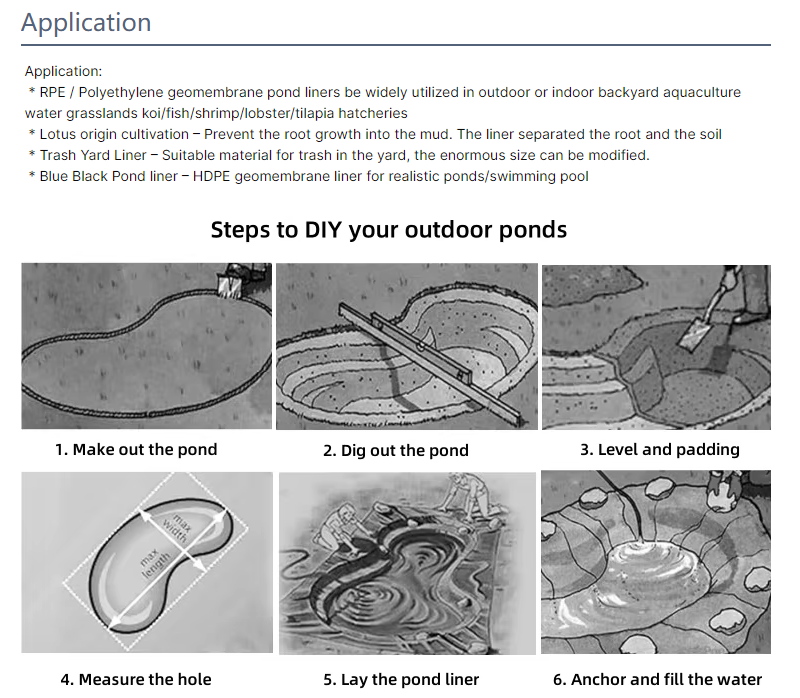 Application

Application:
* RPE / Polyethylene geomembrane pond liners be widely utilized in outdoor or indoor backyard aquaculture water grasslands koi/fish/shrimp/lobster/tilapia hatcheries
* Lotus origin cultivation – Prevent the root growth into the mud. The liner separated the root and the soil
* Trash Yard Liner – Suitable material for trash in the yard, the enormous size can be modified.
* Blue Black Pond liner – HDPE geomembrane liner for realistic ponds/swimming pool

Steps to DIY your outdoor ponds

1. Make out the pond

2. Dig out the pond

3. Level and padding

max width

max length

4. Measure the hole

5. Lay the pond liner

6. Anchor and fill the water