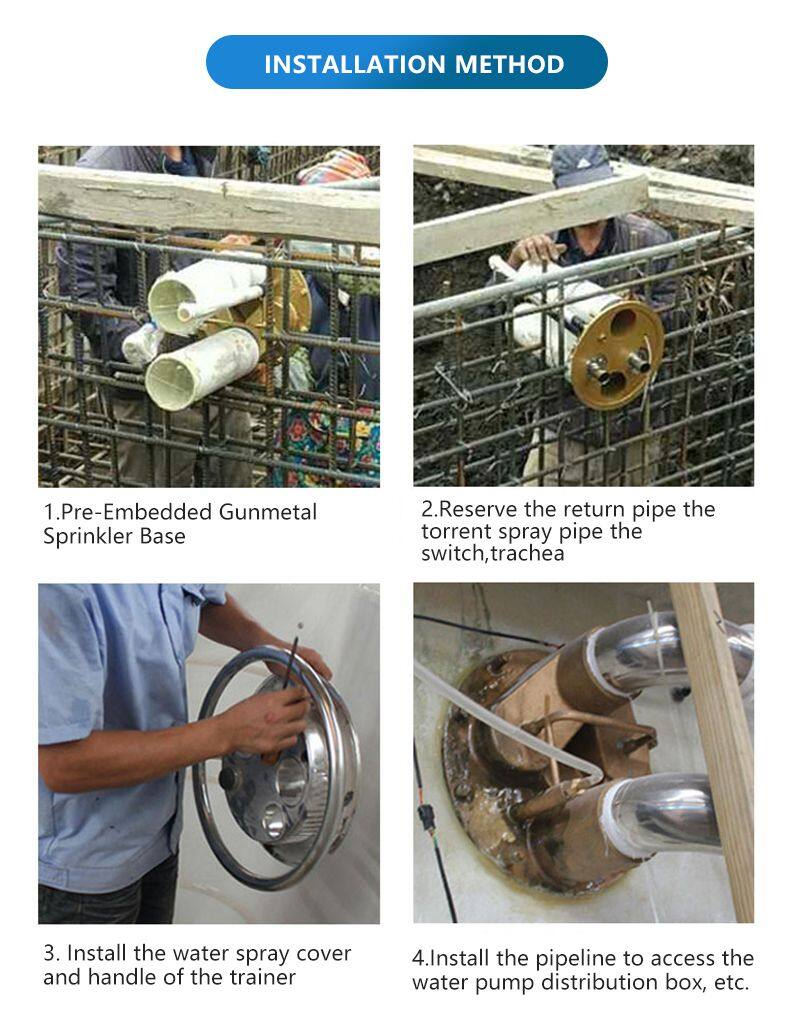 INSTALLATION METHOD

1.Pre-Embedded Gunmetal Sprinkler Base

2.Reserve the return pipe the torrent spray pipe the switch,trachea

3. Install the water spray cover and handle of the trainer

4.Install the pipeline to access the water pump distribution box, etc.