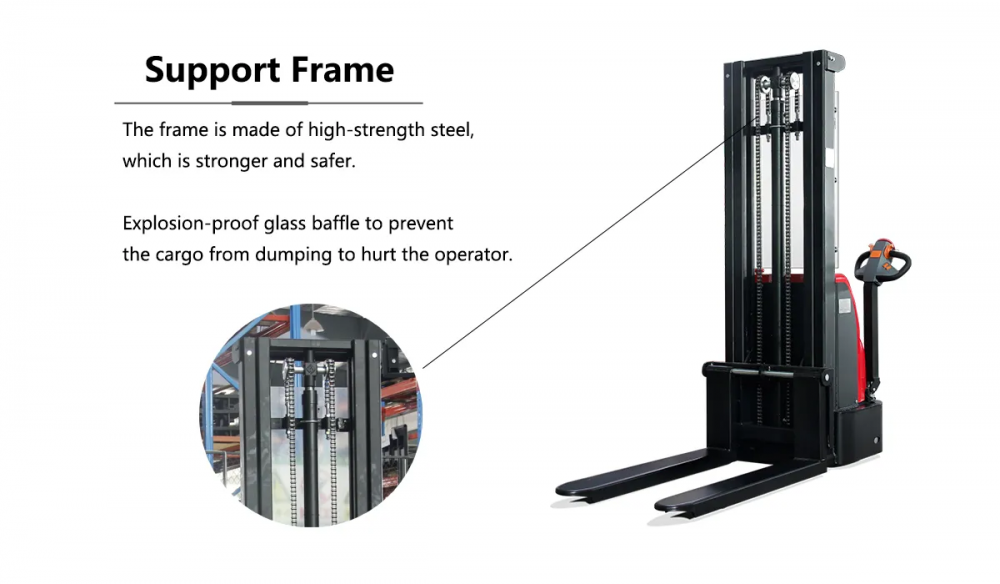 Support Frame

The frame is made of high-strength steel, which is stronger and safer.

Explosion-proof glass baffle to prevent the cargo from dumping to hurt the operator.