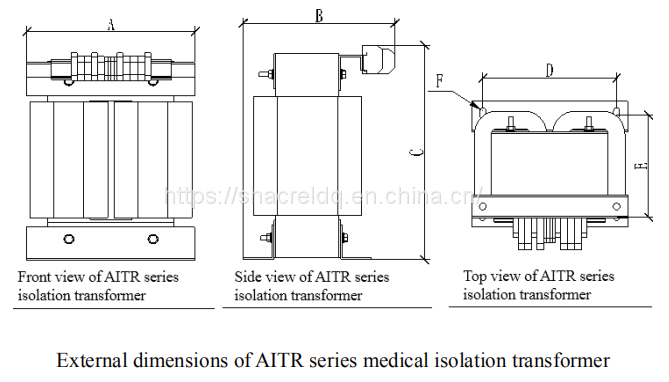 A

B

C

F

D

E

https://shacreldq.en.china.cn/

Front view of AITR series isolation transformer

Side view of AITR series isolation transformer

Top view of AITR series isolation transformer

External dimensions of AITR series medical isolation transformer