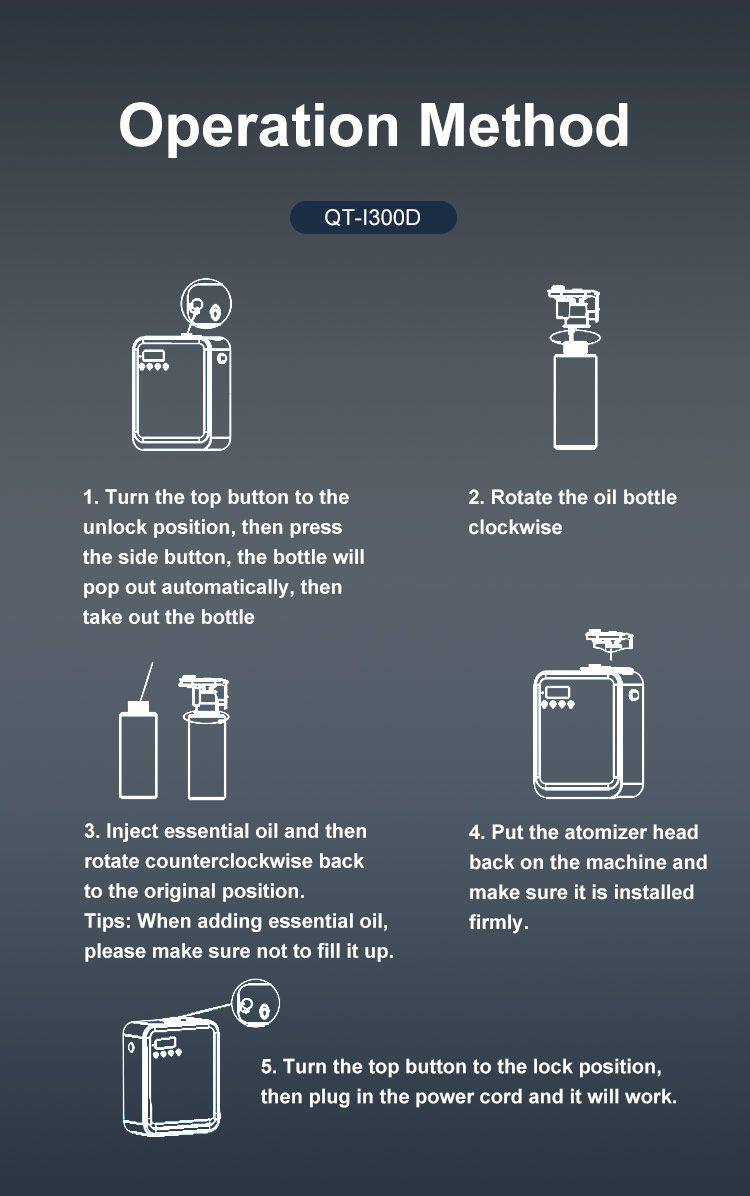 Operation Method

QT-I300D

1. Turn the top button to the unlock position, then press the side button, the bottle will pop out automatically, then take out the bottle

2. Rotate the oil bottle clockwise

3. Inject essential oil and then rotate counterclockwise back to the original position.
Tips: When adding essential oil, please make sure not to fill it up.

4. Put the atomizer head back on the machine and make sure it is installed firmly.

5. Turn the top button to the lock position, then plug in the power cord and it will work.