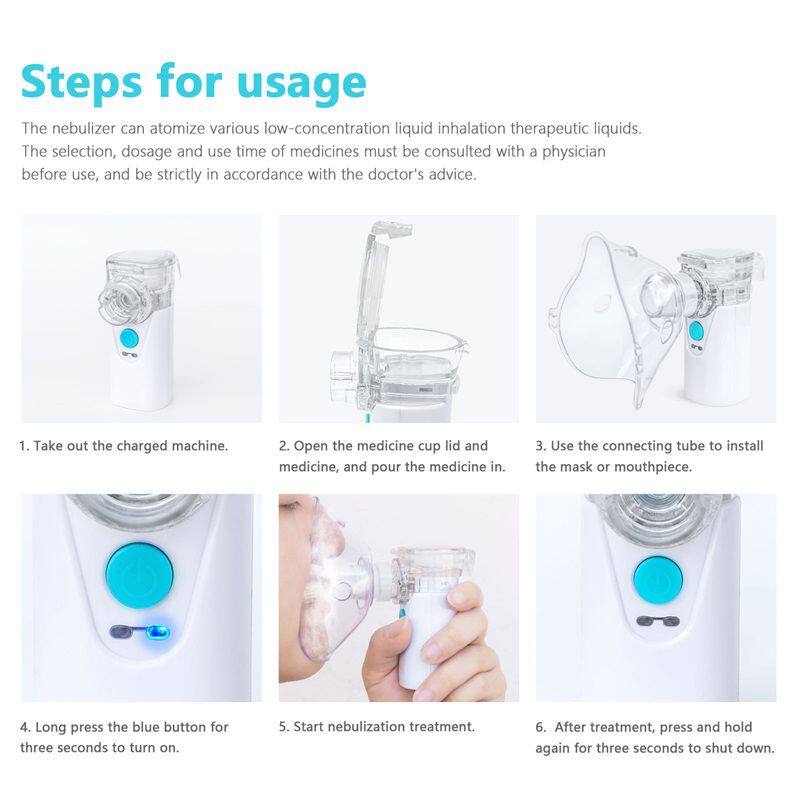 Steps for usage

The nebulizer can atomize various low-concentration liquid inhalation therapeutic liquids. The selection, dosage and use time of medicines must be consulted with a physician before use, and be strictly in accordance with the doctor's advice.

1. Take out the charged machine.

2. Open the medicine cup lid and medicine, and pour the medicine in.

3. Use the connecting tube to install the mask or mouthpiece.

4. Long press the blue button for three seconds to turn on.

5. Start nebulization treatment.

6. After treatment, press and hold again for three seconds to shut down.