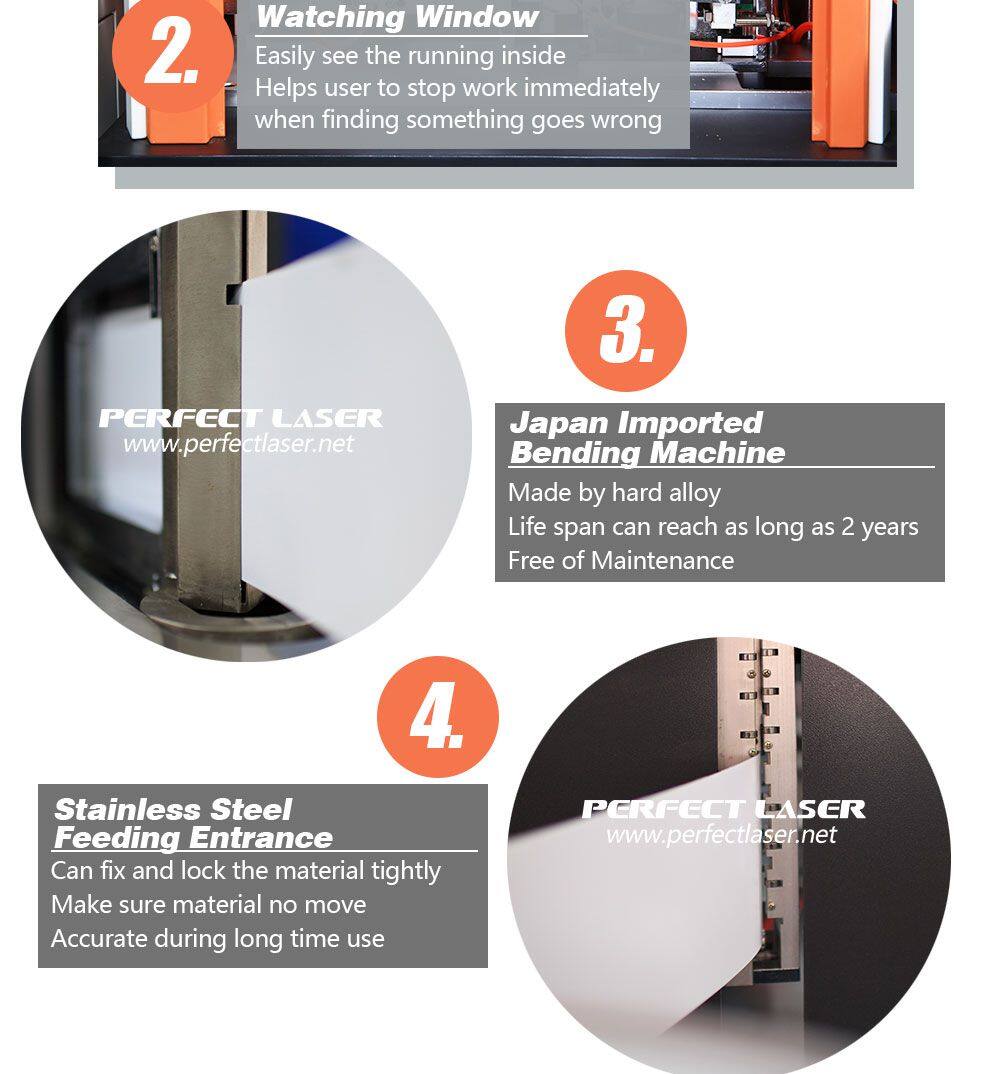 2.

Watching Window

Easily see the running inside
Helps user to stop work immediately when finding something goes wrong

PERFECT LASER
www.perfectlaser.net

3.

Japan Imported Bending Machine

Made by hard alloy
Life span can reach as long as 2 years
Free of Maintenance

4.

Stainless Steel Feeding Entrance

Can fix and lock the material tightly
Make sure material no move
Accurate during long time use

PERFECT LASER
www.perfectlaser.net