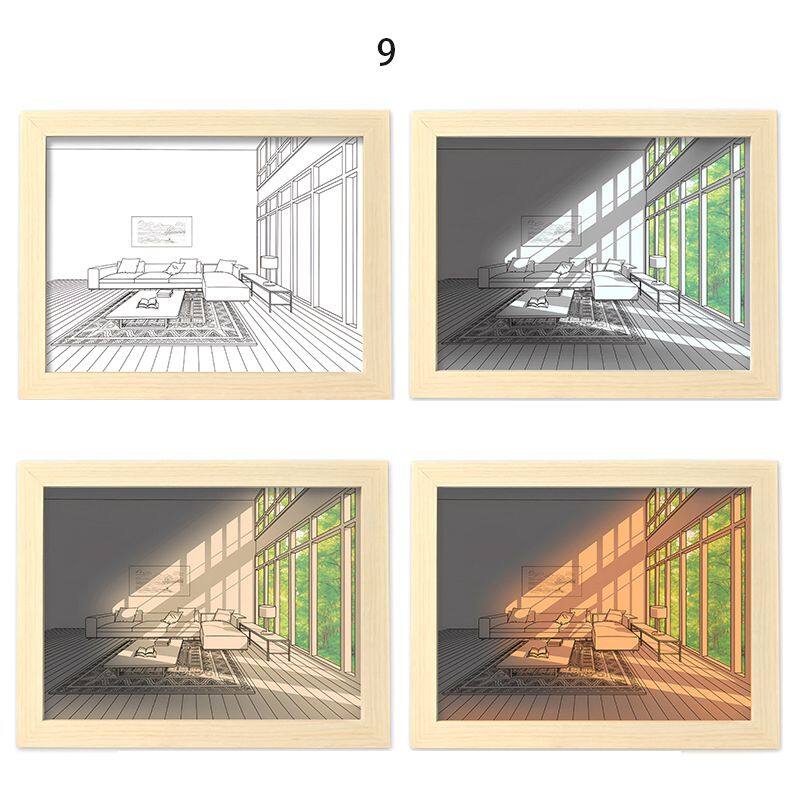 9