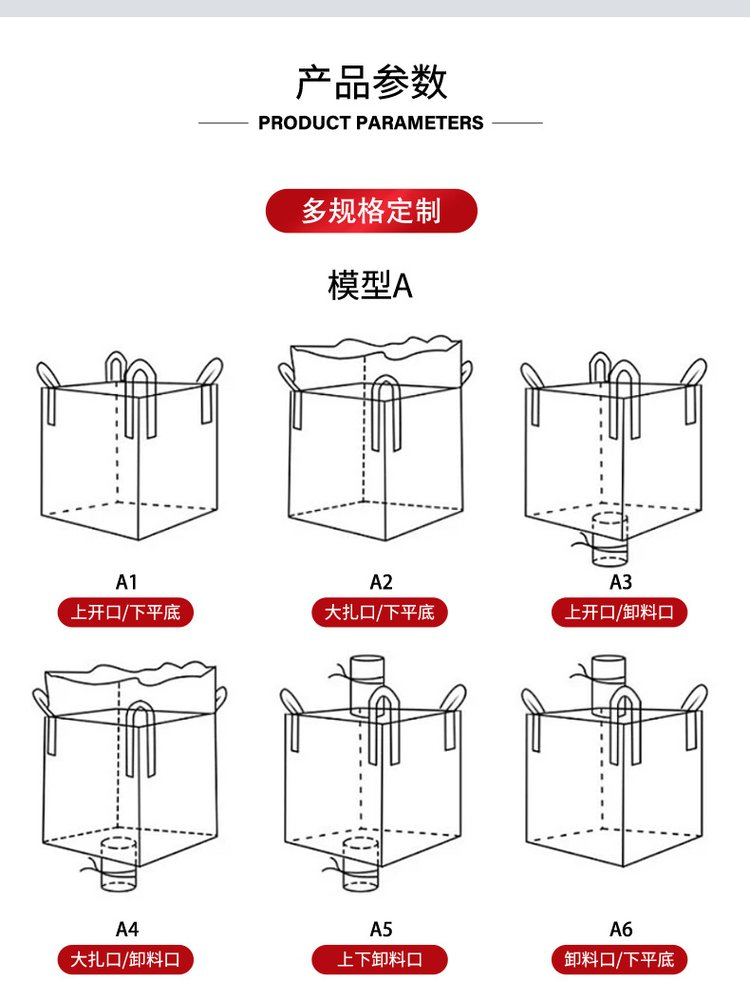 产品参数

PRODUCT PARAMETERS

多规格定制

模型A

A1
上开口/下平底

A2
大扎口/下平底

A3
上开口/卸料口

A4
大扎口/卸料口

A5
上下卸料口

A6
卸料口/下平底