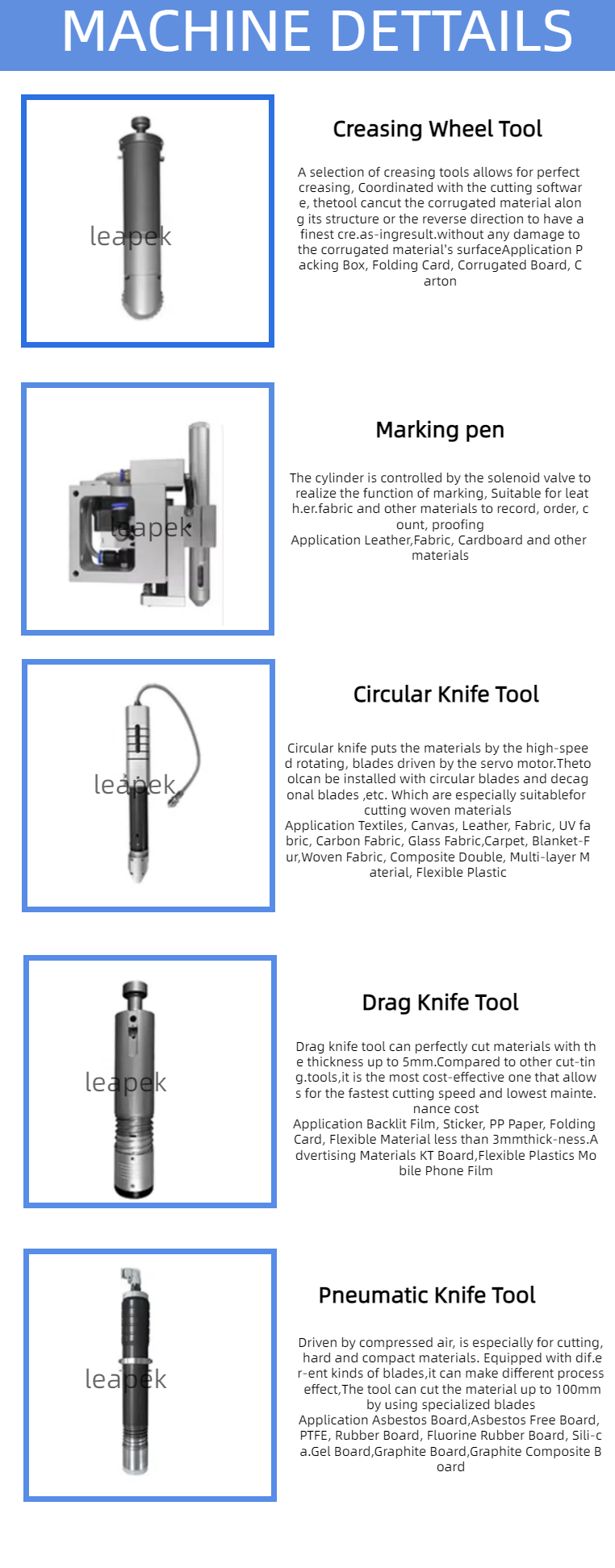 MACHINE DETTAILS

leapek

Creasing Wheel Tool

A selection of creasing tools allows for perfect creasing, Coordinated with the cutting software, thetool cancut the corrugated material along its structure or the reverse direction to have a finest cre.as-ingresult.without any damage to the corrugated material's surfaceApplication Packing Box, Folding Card, Corrugated Board, Carton

leapek

Marking pen

The cylinder is controlled by the solenoid valve to realize the function of marking, Suitable for leath.er.fabric and other materials to record, order, count, proofing
Application Leather,Fabric, Cardboard and other materials

leapek

Circular Knife Tool

Circular knife puts the materials by the high-speed rotating, blades driven by the servo motor.Thetoolcan be installed with circular blades and decagonal blades ,etc. Which are especially suitablefor cutting woven materials
Application Textiles, Canvas, Leather, Fabric, UV fabric, Carbon Fabric, Glass Fabric,Carpet, Blanket-Fur,Woven Fabric, Composite Double, Multi-layer Material, Flexible Plastic

leapek

Drag Knife Tool

Drag knife tool can perfectly cut materials with the thickness up to 5mm.Compared to other cut-ting.tools,it is the most cost-effective one that allows for the fastest cutting speed and lowest mainte.nance cost
Application Backlit Film, Sticker, PP Paper, Folding Card, Flexible Material less than 3mmthick-ness.Advertising Materials KT Board,Flexible Plastics Mobile Phone Film

leapek

Pneumatic Knife Tool

Driven by compressed air, is especially for cutting, hard and compact materials. Equipped with dif.er-ent kinds of blades,it can make different process effect,The tool can cut the material up to 100mm by using specialized blades
Application Asbestos Board,Asbestos Free Board, PTFE, Rubber Board, Fluorine Rubber Board, Sili-ca.Gel Board,Graphite Board,Graphite Composite Board