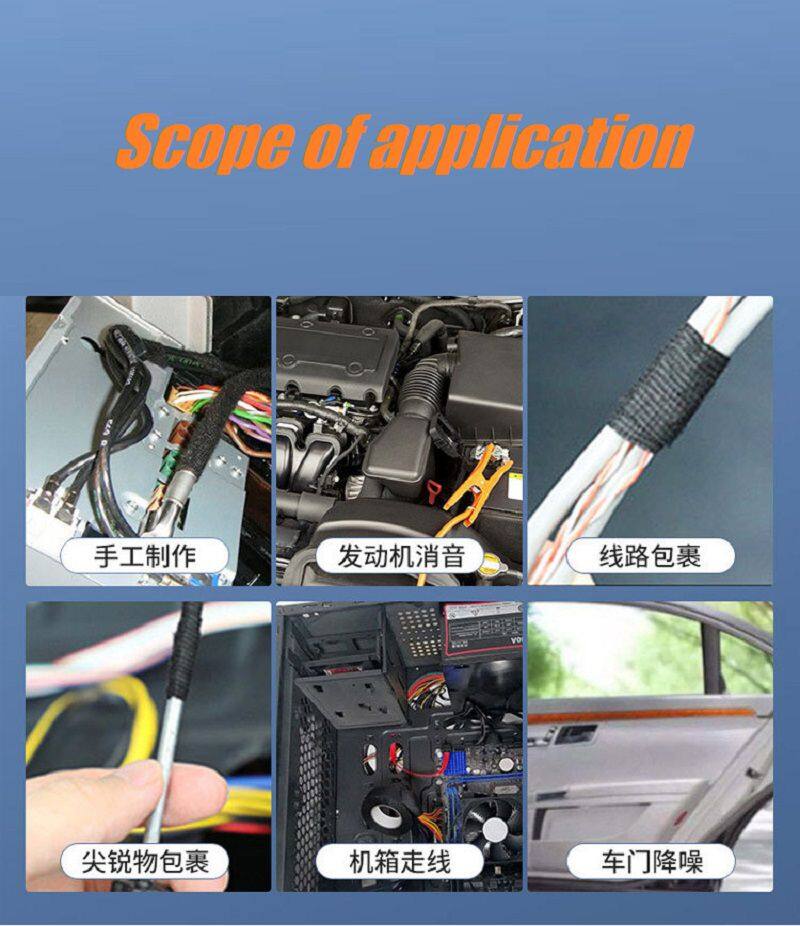 Scope of application

手工制作

发动机消音

线路包裹

尖锐物包裹

机箱走线

车门降噪