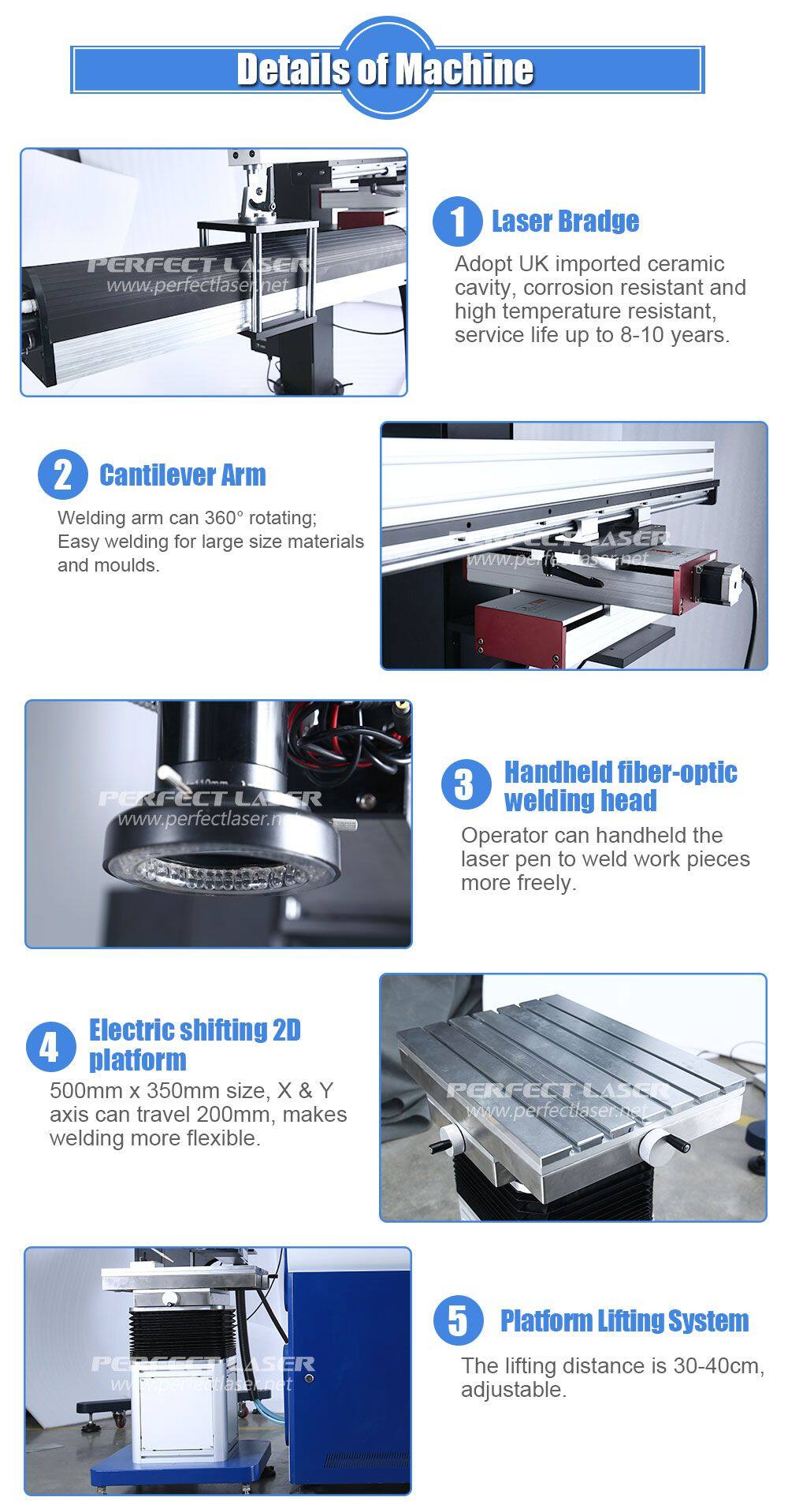 Details of Machine

PERFECT LASER
www.perfectlaser.net

1 Laser Bradge

Adopt UK imported ceramic cavity, corrosion resistant and high temperature resistant, service life up to 8-10 years.

2 Cantilever Arm

Welding arm can 360° rotating; Easy welding for large size materials and moulds.

PERFECT LASER
www.perfectlaser.net

PERFECT LASER
www.perfectlaser.net

3 Handheld fiber-optic welding head

Operator can handheld the laser pen to weld work pieces more freely.

4 Electric shifting 2D platform

500mm x 350mm size, X & Y axis can travel 200mm, makes welding more flexible.

PERFECT LASER
www.perfectlaser.net

PERFECT LASER
www.perfectlaser.net

5 Platform Lifting System

The lifting distance is 30-40cm, adjustable.