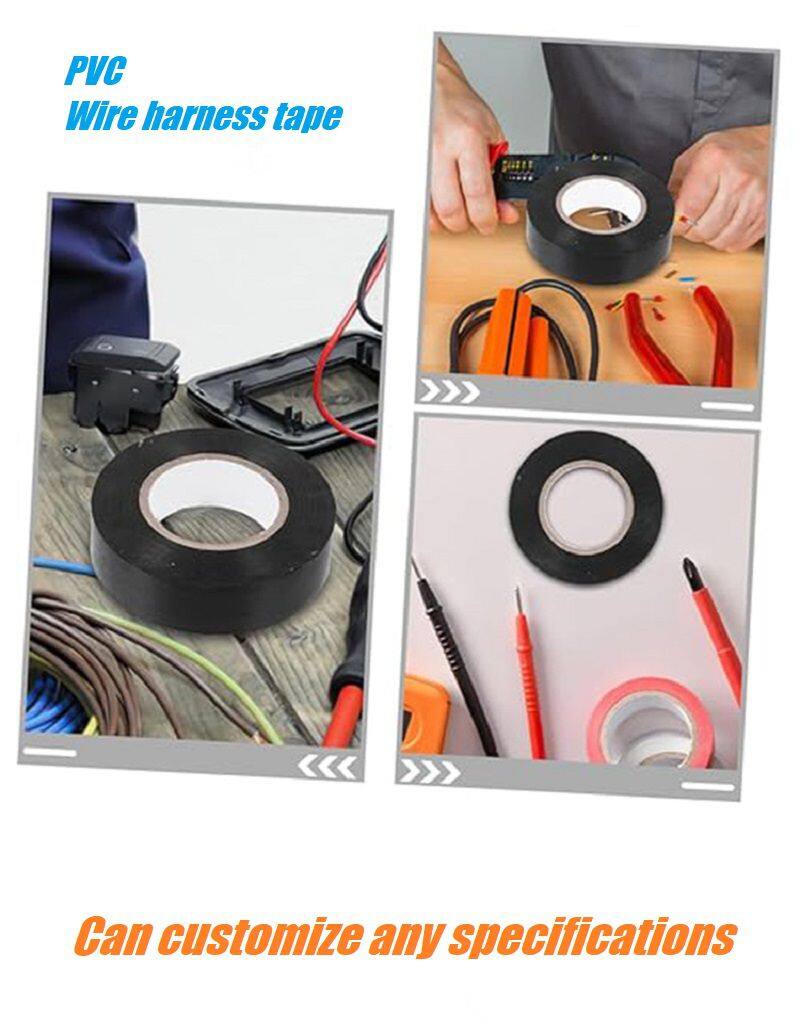 PVC
Wire harness tape

Can customize any specifications