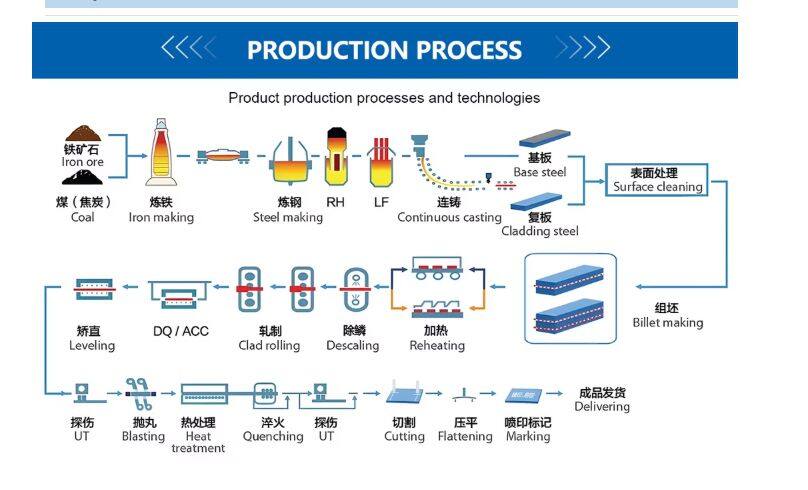 PRODUCTION PROCESS

Product production processes and technologies

铁矿石
Iron ore

煤（焦炭）
Coal

炼铁
Iron making

炼钢
Steel making

RH

LF

连铸
Continuous casting

基板
Base steel

复板
Cladding steel

表面处理
Surface cleaning

组坯
Billet making

加热
Reheating

除鳞
Descaling

轧制
Clad rolling

DQ / ACC

矫直
Leveling

探伤
UT

抛丸
Blasting

热处理
Heat treatment

淬火
Quenching

探伤
UT

切割
Cutting

压平
Flattening

喷印标记
Marking

成品发货
Delivering