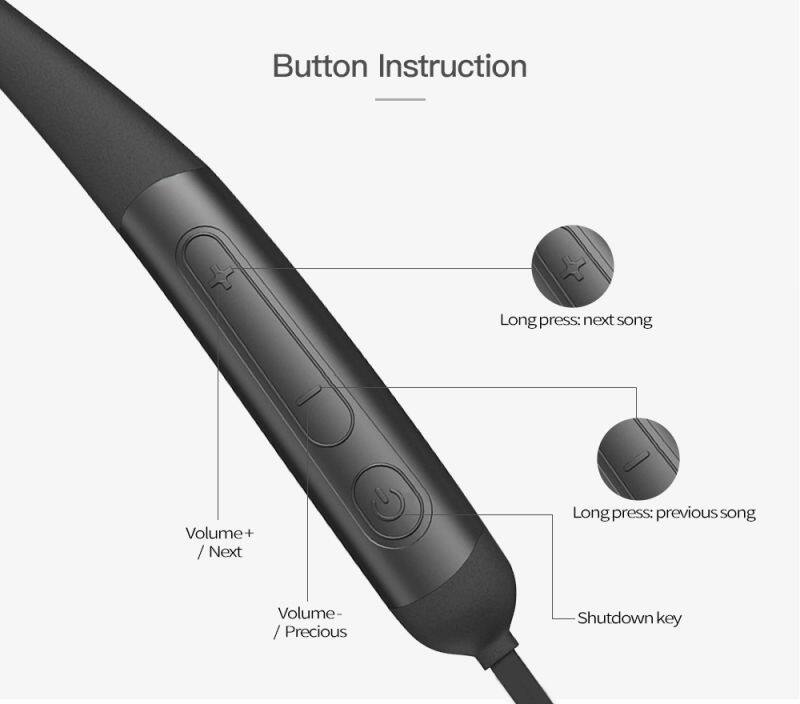 Button Instruction

Long press: next song

Long press: previous song

Volume +
/ Next

Volume -
/ Precious

Shutdown key