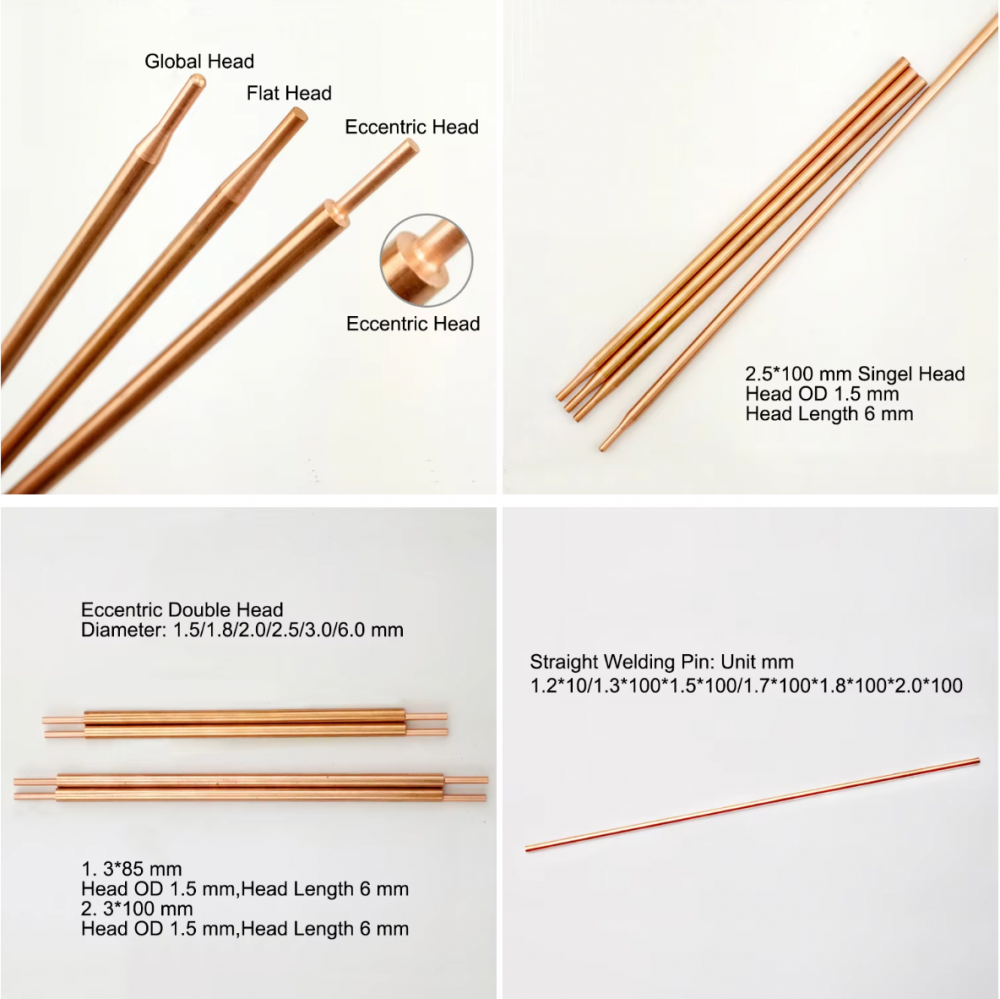 Global Head
Flat Head
Eccentric Head
Eccentric Head

2.5*100 mm Singel Head
Head OD 1.5 mm
Head Length 6 mm

Eccentric Double Head
Diameter: 1.5/1.8/2.0/2.5/3.0/6.0 mm

1. 3*85 mm
Head OD 1.5 mm,Head Length 6 mm
2. 3*100 mm
Head OD 1.5 mm,Head Length 6 mm

Straight Welding Pin: Unit mm
1.2*10/1.3*100*1.5*100/1.7*100*1.8*100*2.0*100