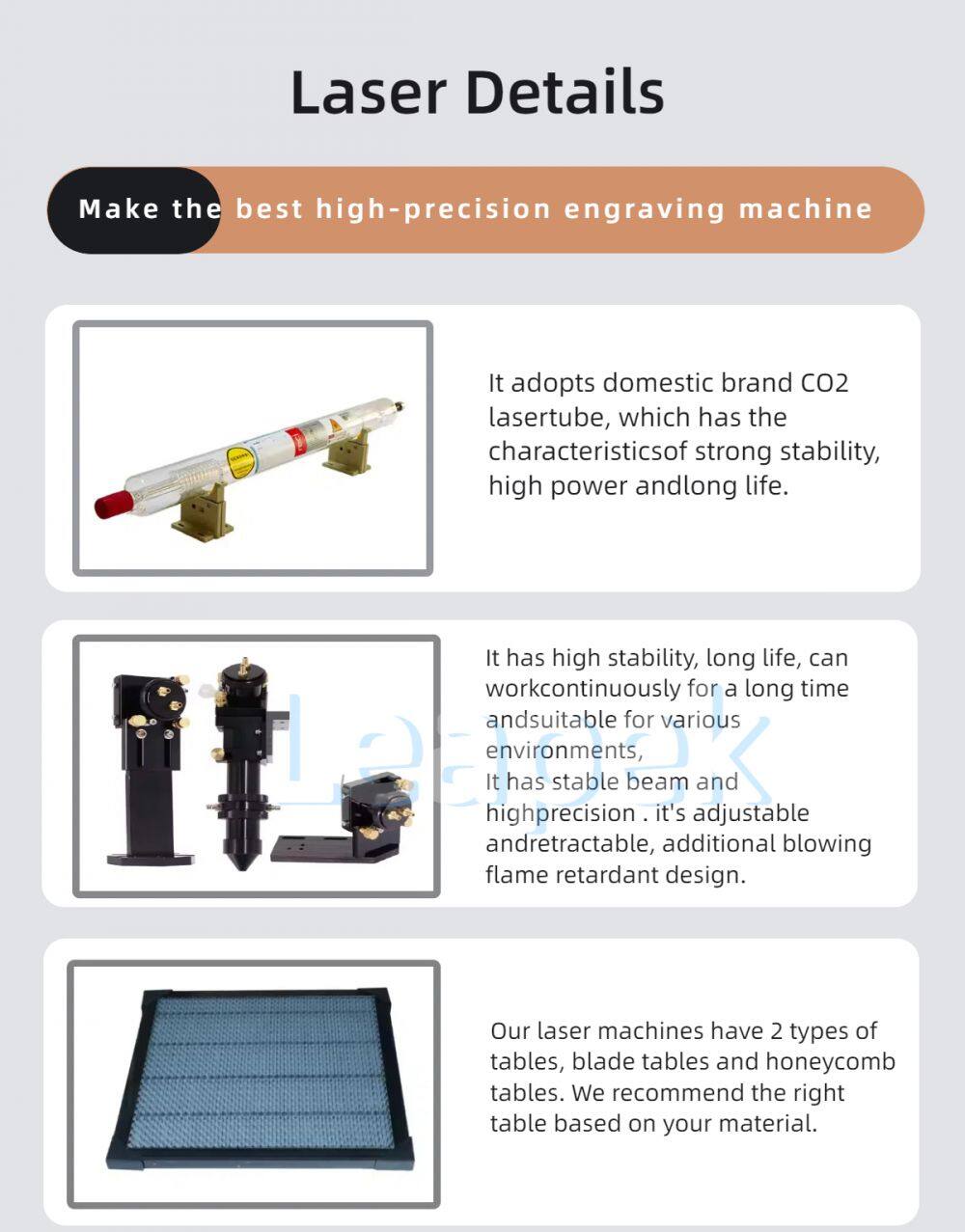 Laser Details

Make the best high-precision engraving machine

It adopts domestic brand CO2 lasertube, which has the characteristicsof strong stability, high power andlong life.

It has high stability, long life, can workcontinuously for a long time andsuitable for various environments,
It has stable beam and highprecision . it's adjustable andretractable, additional blowing flame retardant design.

Leapek

Our laser machines have 2 types of tables, blade tables and honeycomb tables. We recommend the right table based on your material.