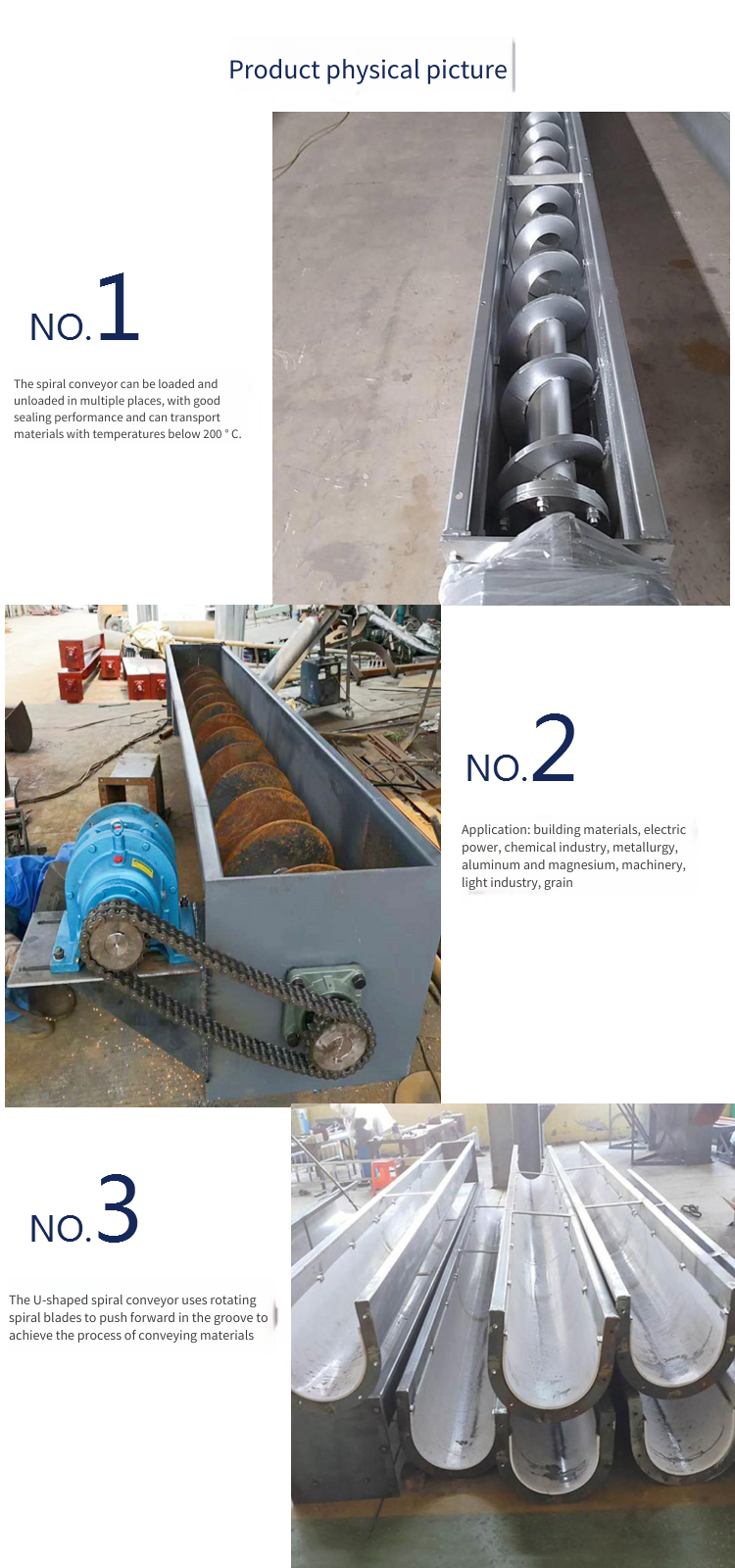 Product physical picture

NO.1

The spiral conveyor can be loaded and unloaded in multiple places, with good sealing performance and can transport materials with temperatures below 200 ° C.

NO.2

Application: building materials, electric power, chemical industry, metallurgy, aluminum and magnesium, machinery, light industry, grain

NO.3

The U-shaped spiral conveyor uses rotating spiral blades to push forward in the groove to achieve the process of conveying materials