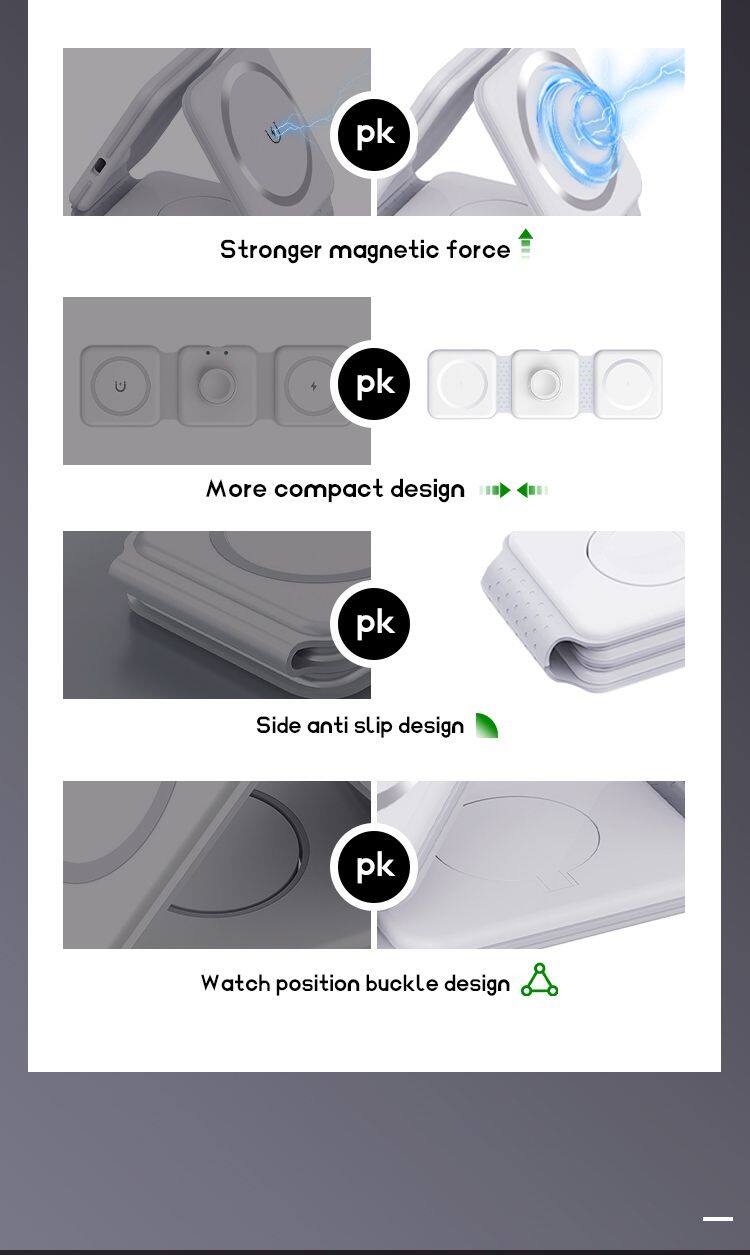 pk

Stronger magnetic force

pk

More compact design

pk

Side anti slip design

pk

Watch position buckle design