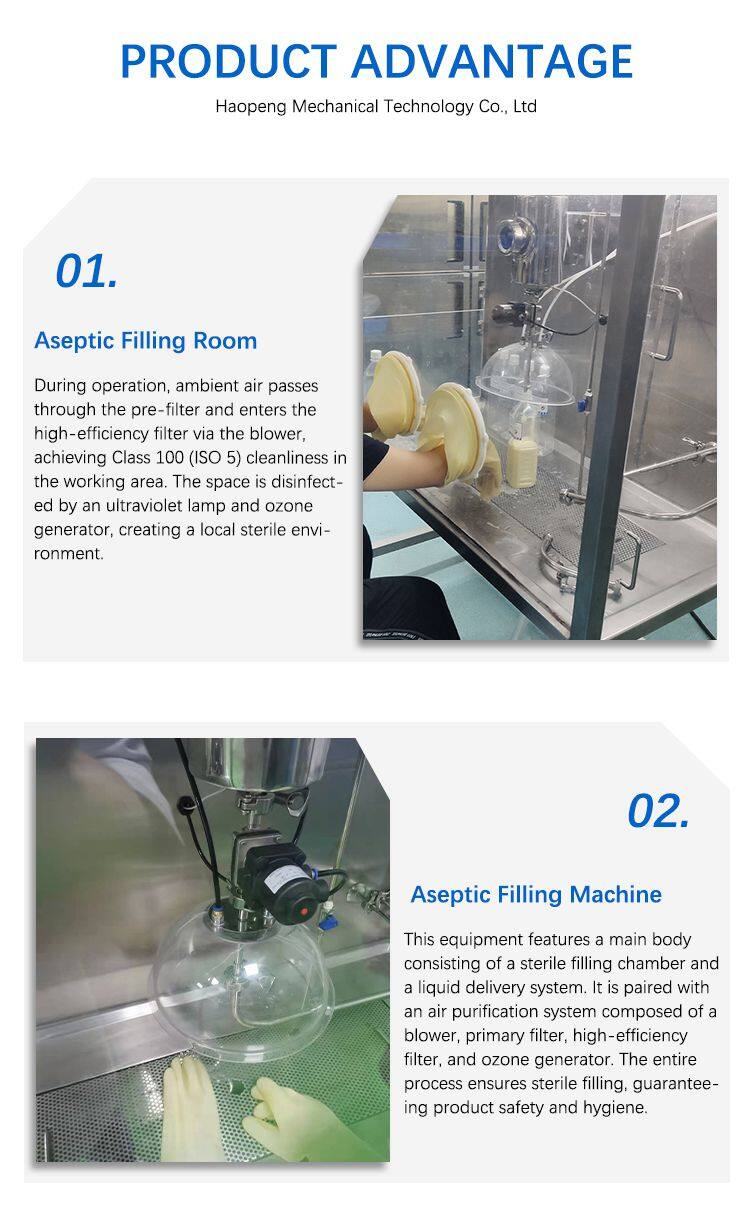 PRODUCT ADVANTAGE

Haopeng Mechanical Technology Co., Ltd

01.

Aseptic Filling Room

During operation, ambient air passes through the pre-filter and enters the high-efficiency filter via the blower, achieving Class 100 (ISO 5) cleanliness in the working area. The space is disinfected by an ultraviolet lamp and ozone generator, creating a local sterile environment.

02.

Aseptic Filling Machine

This equipment features a main body consisting of a sterile filling chamber and a liquid delivery system. It is paired with an air purification system composed of a blower, primary filter, high-efficiency filter, and ozone generator. The entire process ensures sterile filling, guaranteeing product safety and hygiene.