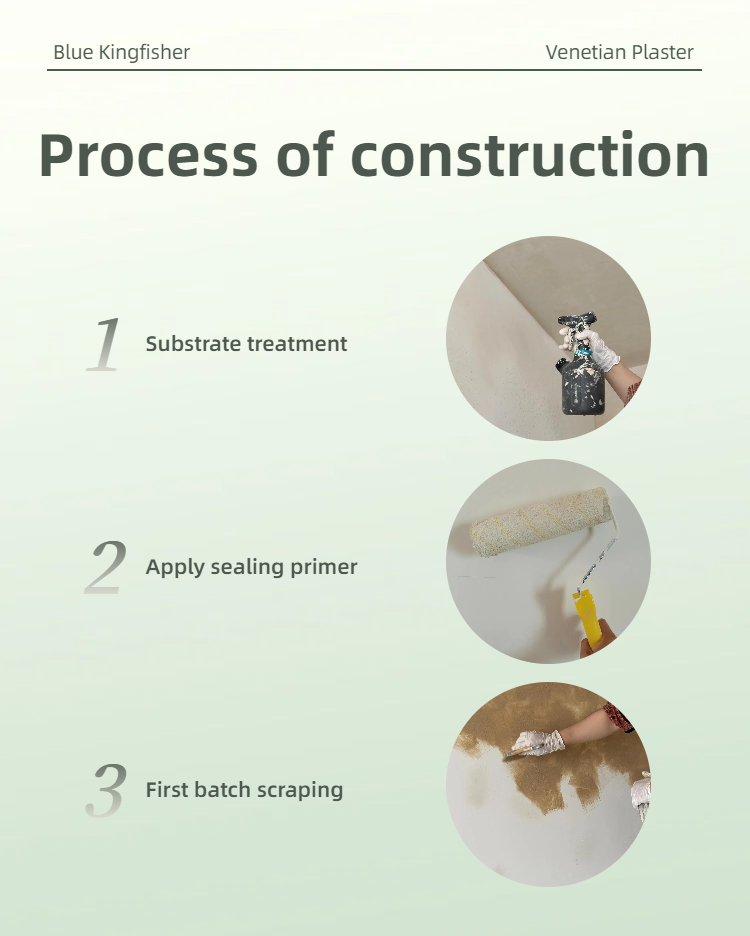 Blue Kingfisher

Venetian Plaster

Process of construction

1 Substrate treatment

2 Apply sealing primer

3 First batch scraping