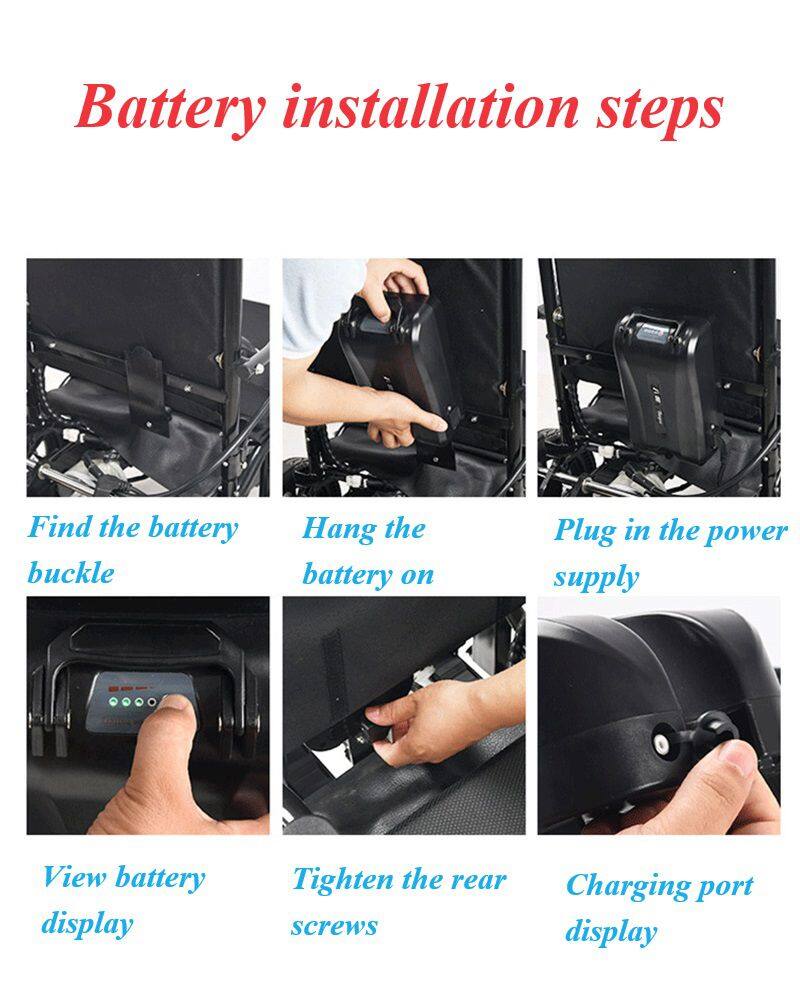 Battery installation steps

Find the battery buckle

Hang the battery on

Plug in the power supply

View battery display

Tighten the rear screws

Charging port display