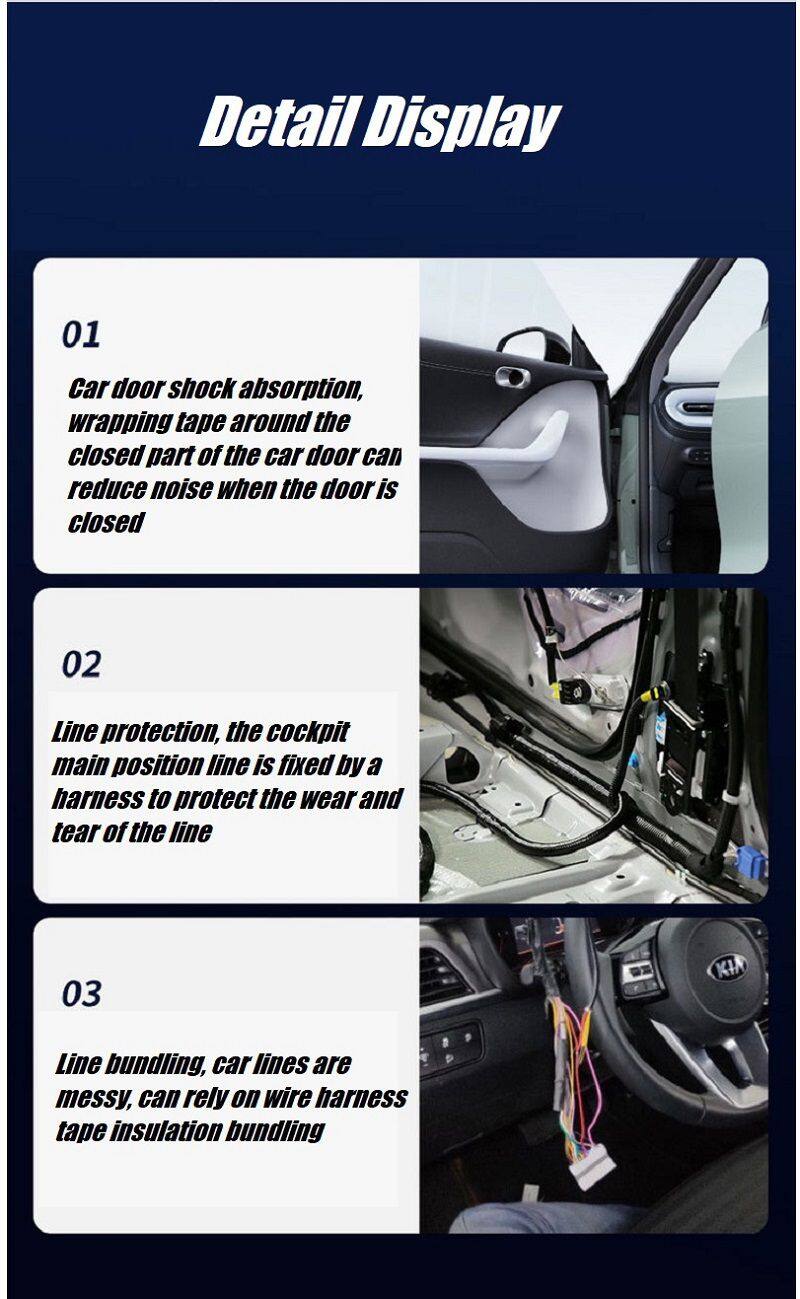 Detail Display

01

Car door shock absorption, wrapping tape around the closed part of the car door can reduce noise when the door is closed

02

Line protection, the cockpit main position line is fixed by a harness to protect the wear and tear of the line

03

Line bundling, car lines are messy, can rely on wire harness tape insulation bundling

KIA