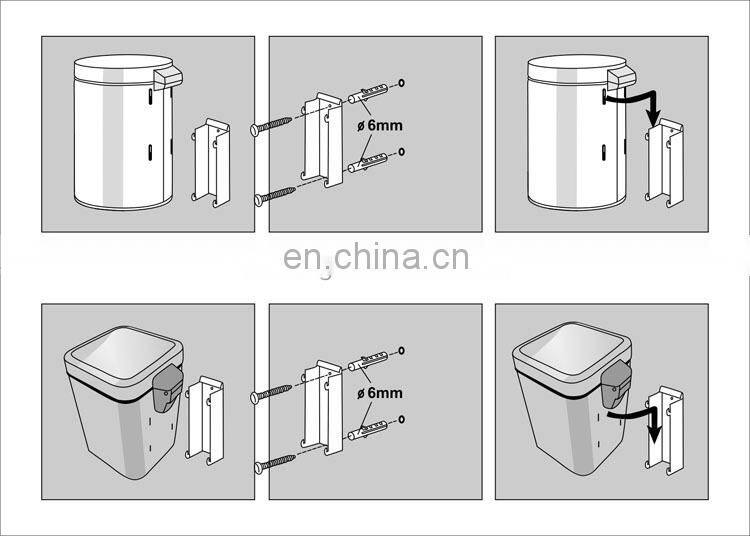 ø 6mm

en.china.cn

ø 6mm