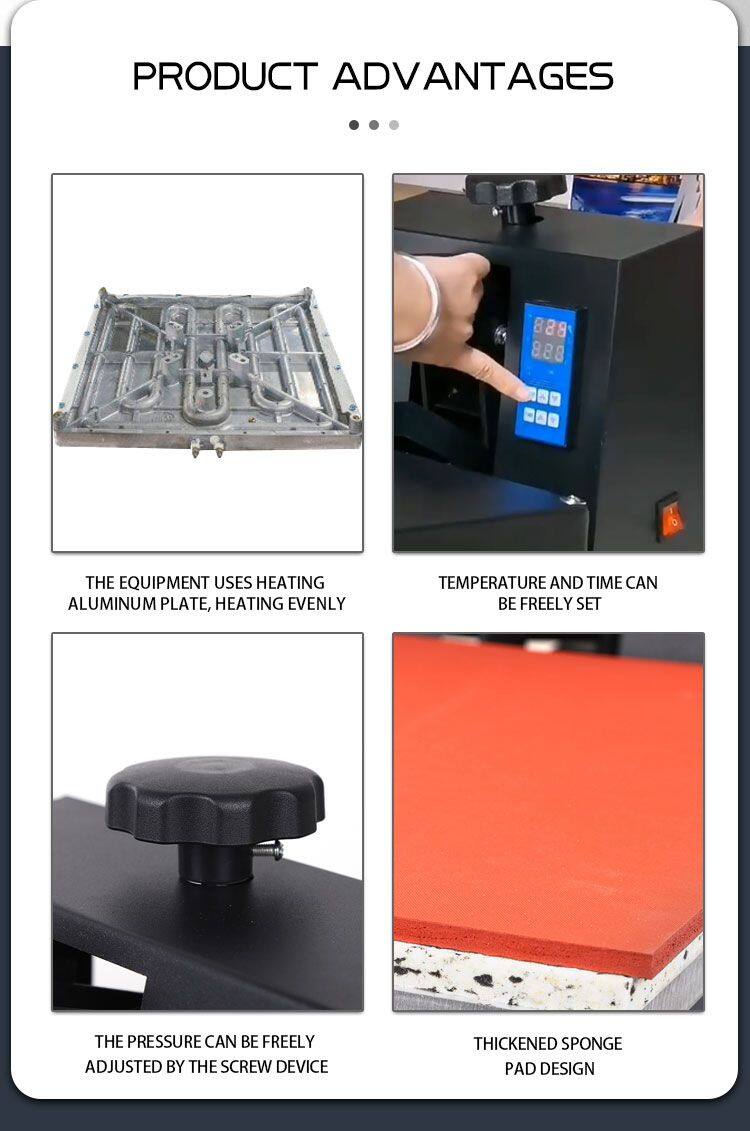 PRODUCT ADVANTAGES

THE EQUIPMENT USES HEATING ALUMINUM PLATE, HEATING EVENLY

TEMPERATURE AND TIME CAN BE FREELY SET

THE PRESSURE CAN BE FREELY ADJUSTED BY THE SCREW DEVICE

THICKENED SPONGE PAD DESIGN