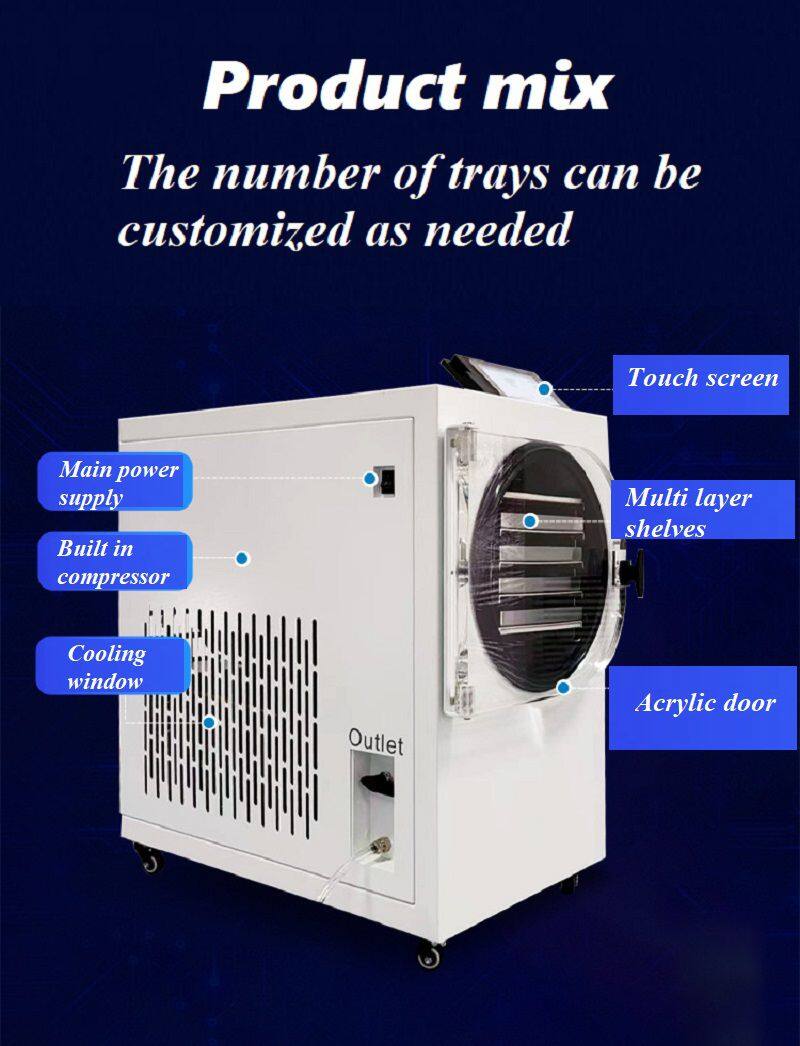 Product mix

The number of trays can be customized as needed

Touch screen

Main power supply

Multi layer shelves

Built in compressor

Cooling window

Acrylic door

Outlet