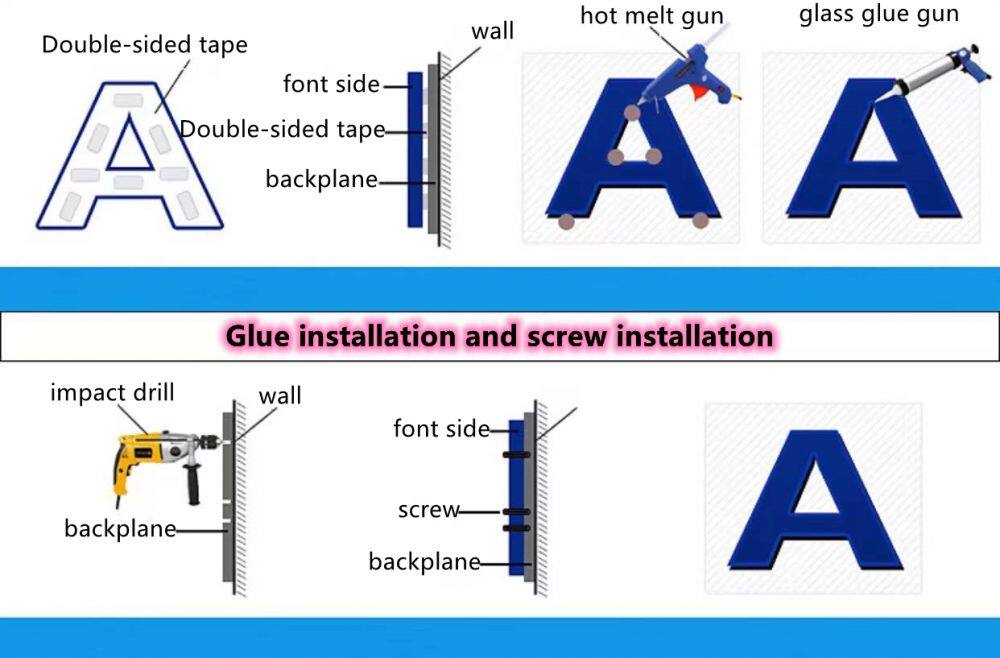 Double-sided tape

A

wall

font side

Double-sided tape

backplane

hot melt gun

A

glass glue gun

A

Glue installation and screw installation

impact drill

wall

backplane

font side

screw

backplane

A