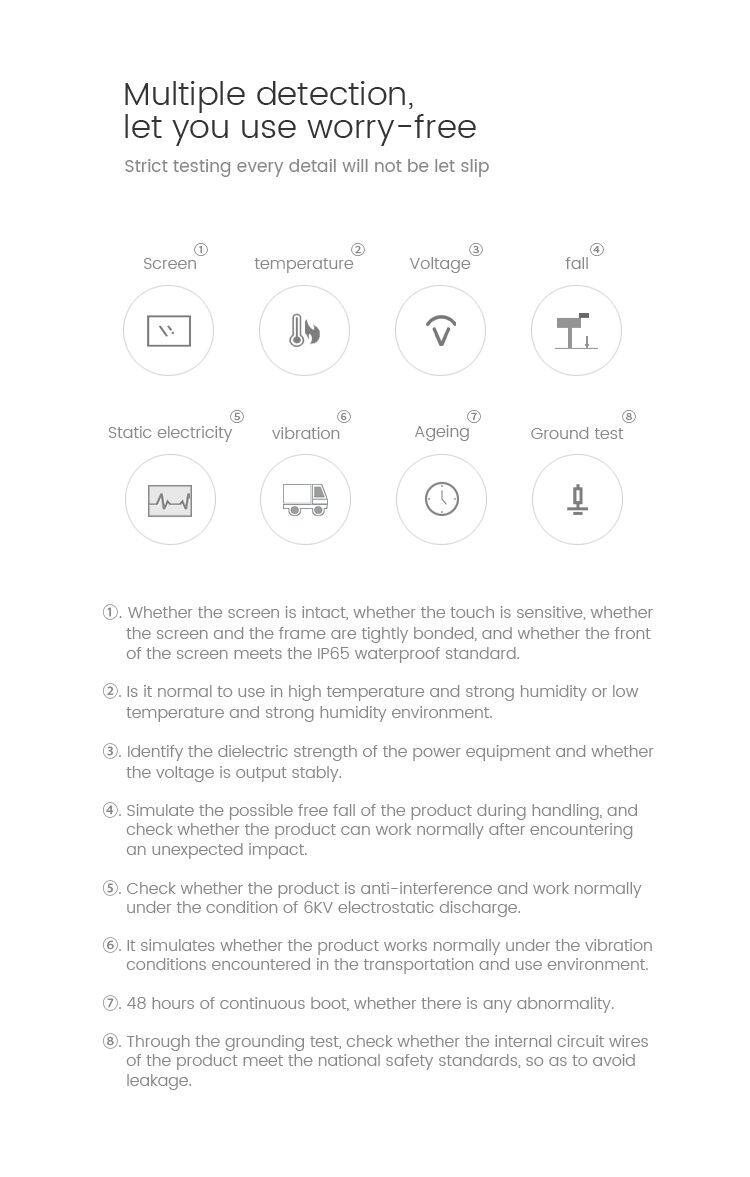 Multiple detection,
let you use worry-free

Strict testing every detail will not be let slip

Screen ①

temperature ②

Voltage ③

fall ④

Static electricity ⑤

vibration ⑥

Ageing ⑦

Ground test ⑧

①. Whether the screen is intact, whether the touch is sensitive, whether the screen and the frame are tightly bonded, and whether the front of the screen meets the IP65 waterproof standard.

②. Is it normal to use in high temperature and strong humidity or low temperature and strong humidity environment.

③. Identify the dielectric strength of the power equipment and whether the voltage is output stably.

④. Simulate the possible free fall of the product during handling, and check whether the product can work normally after encountering an unexpected impact.

⑤. Check whether the product is anti-interference and work normally under the condition of 6KV electrostatic discharge.

⑥. It simulates whether the product works normally under the vibration conditions encountered in the transportation and use environment.

⑦. 48 hours of continuous boot, whether there is any abnormality.

⑧. Through the grounding test, check whether the internal circuit wires of the product meet the national safety standards, so as to avoid leakage.