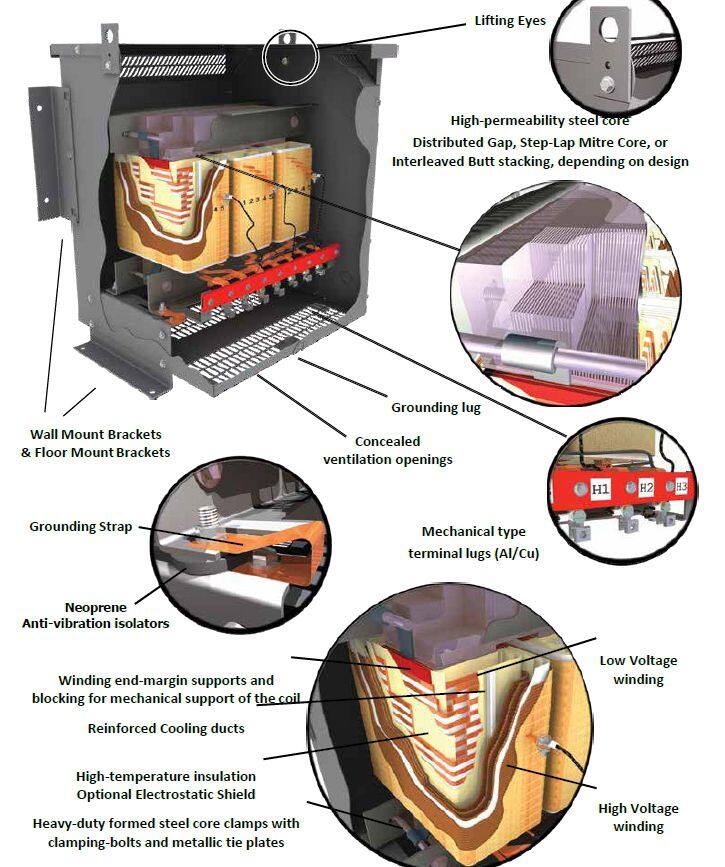 Lifting Eyes

High-permeability steel core
Distributed Gap, Step-Lap Mitre Core, or Interleaved Butt stacking, depending on design

Grounding lug

Wall Mount Brackets & Floor Mount Brackets

Concealed ventilation openings

H1 H2 H3

Grounding Strap

Mechanical type terminal lugs (Al/Cu)

Neoprene Anti-vibration isolators

Low Voltage winding

Winding end-margin supports and blocking for mechanical support of the coil

Reinforced Cooling ducts

High-temperature insulation Optional Electrostatic Shield

High Voltage winding

Heavy-duty formed steel core clamps with clamping-bolts and metallic tie plates