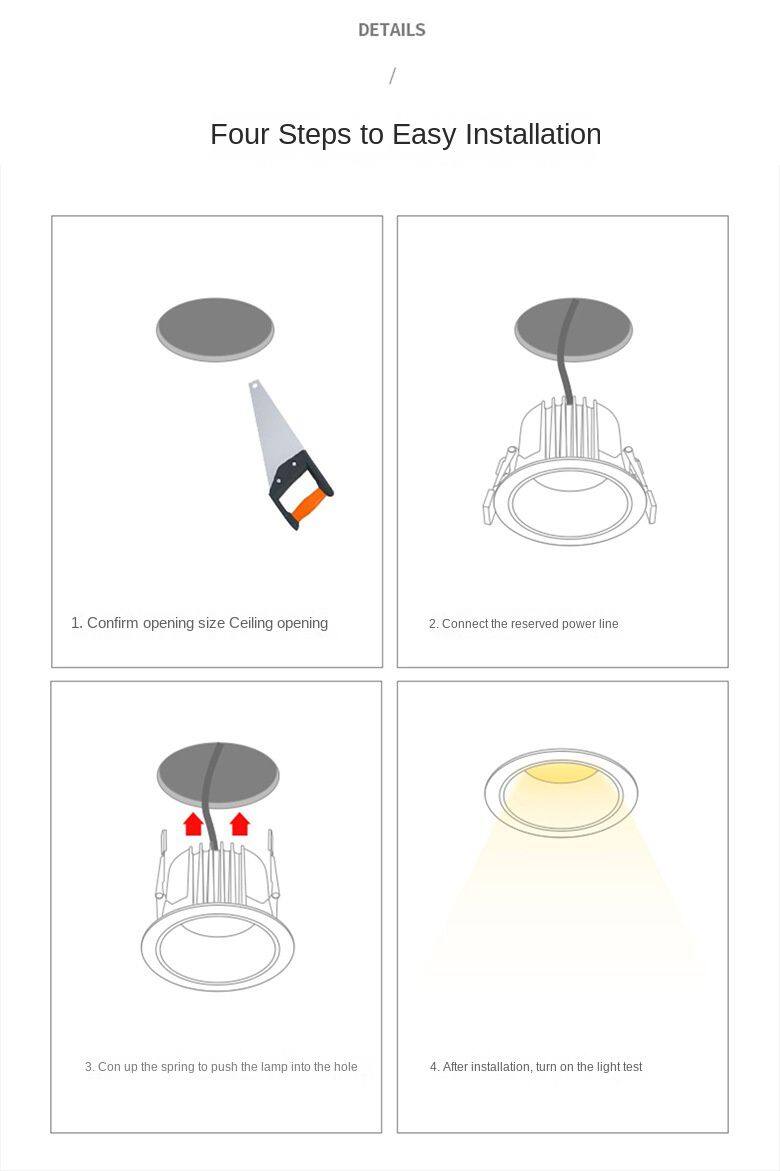 DETAILS

/

Four Steps to Easy Installation

1. Confirm opening size Ceiling opening

2. Connect the reserved power line

3. Con up the spring to push the lamp into the hole

4. After installation, turn on the light test