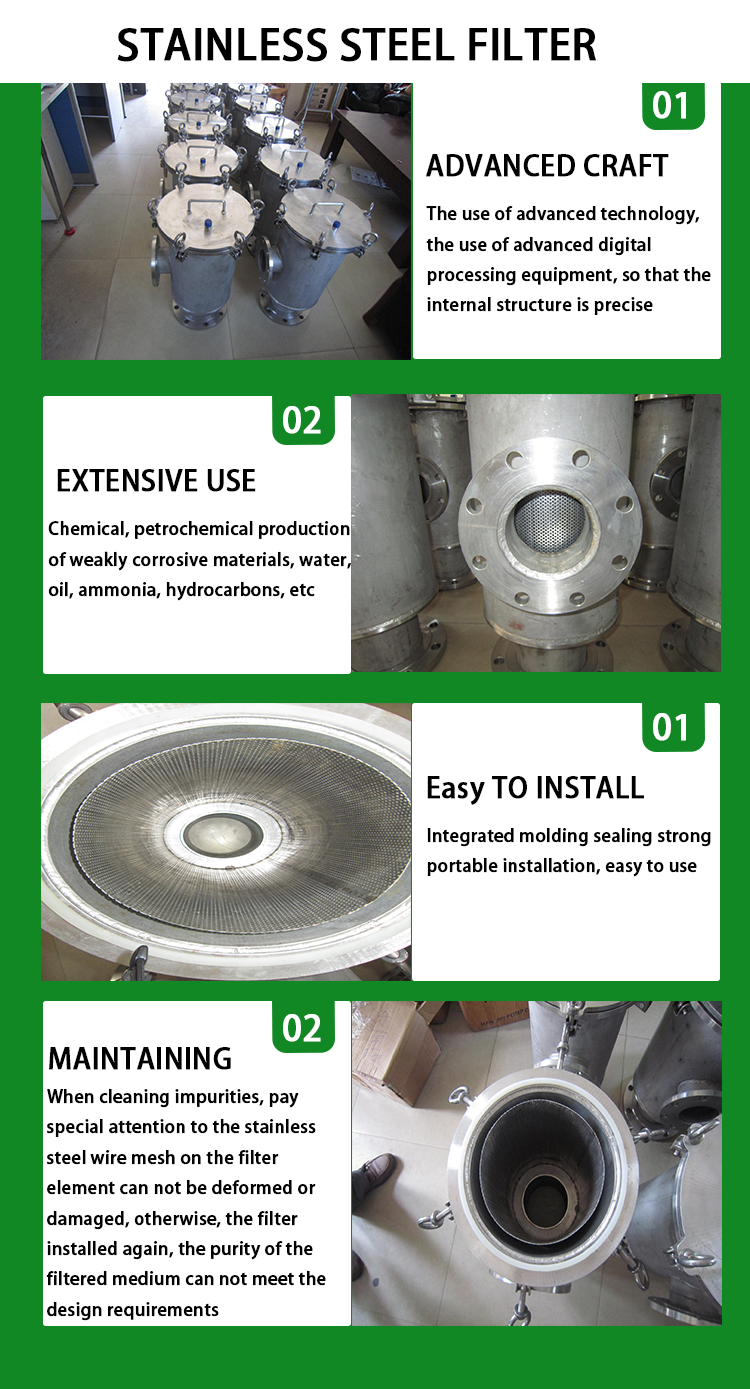 STAINLESS STEEL FILTER

01

ADVANCED CRAFT

The use of advanced technology, the use of advanced digital processing equipment, so that the internal structure is precise

02

EXTENSIVE USE

Chemical, petrochemical production of weakly corrosive materials, water, oil, ammonia, hydrocarbons, etc

01

Easy TO INSTALL

Integrated molding sealing strong portable installation, easy to use

02

MAINTAINING

When cleaning impurities, pay special attention to the stainless steel wire mesh on the filter element can not be deformed or damaged, otherwise, the filter installed again, the purity of the filtered medium can not meet the design requirements