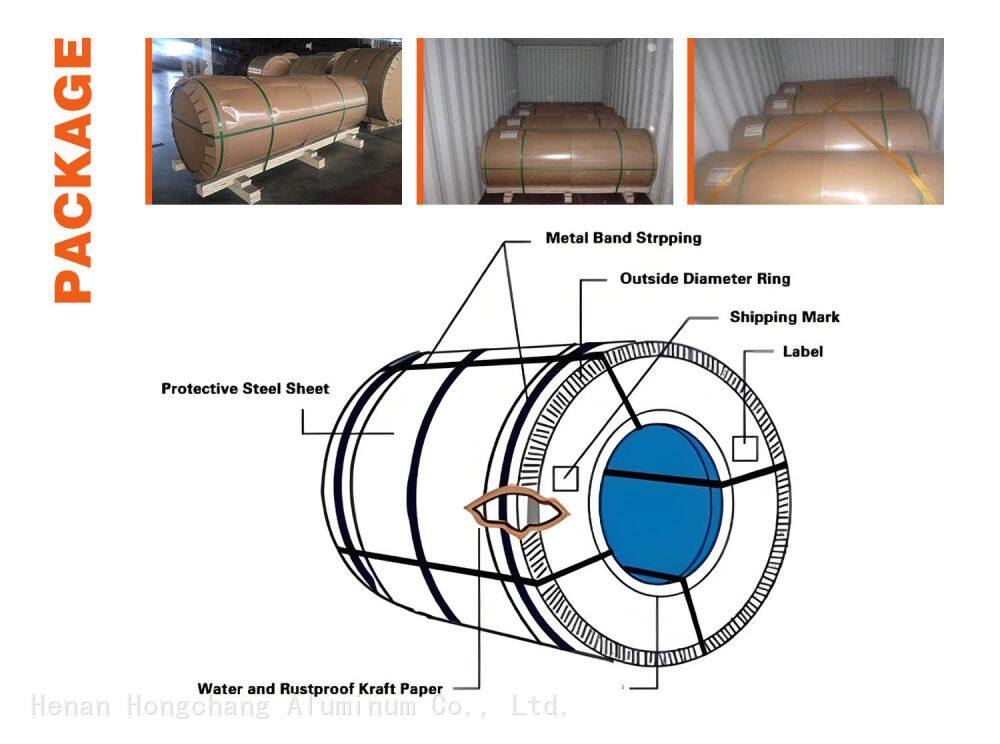 PACKAGE

Metal Band Strpping

Outside Diameter Ring

Shipping Mark

Label

Protective Steel Sheet

Water and Rustproof Kraft Paper

Henan Hongchang Aluminum Co., Ltd.