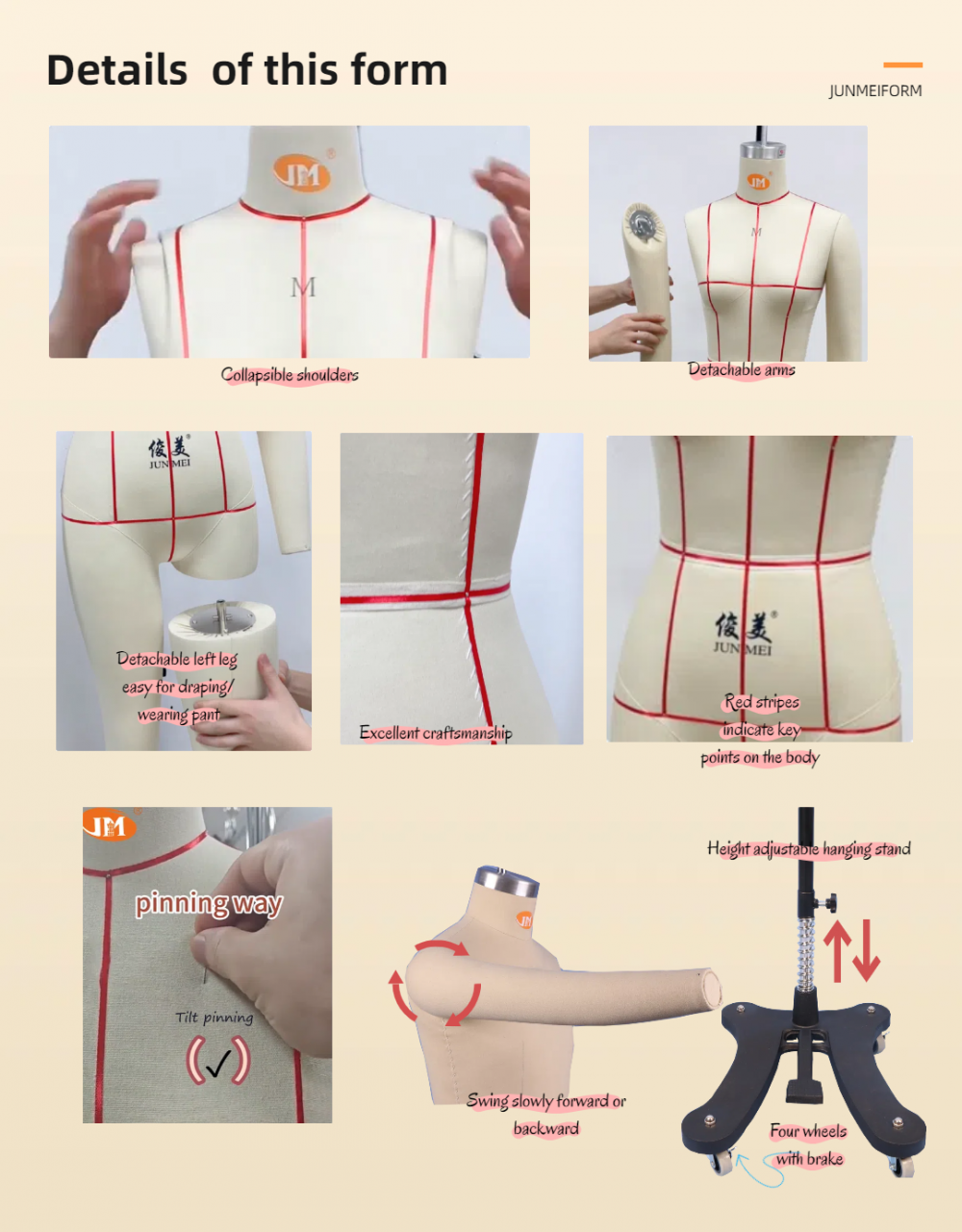 Details of this form

JUNMEIFORM

JM

M

Collapsible shoulders

JM

M

Detachable arms

俊美
JUNMEI

Detachable left leg easy for draping/ wearing pant

Excellent craftsmanship

俊美
JUNMEI

Red stripes indicate key points on the body

JM

pinning way

Tilt pinning

(✓)

JM

Swing slowly forward or backward

Height adjustable hanging stand

Four wheels with brake