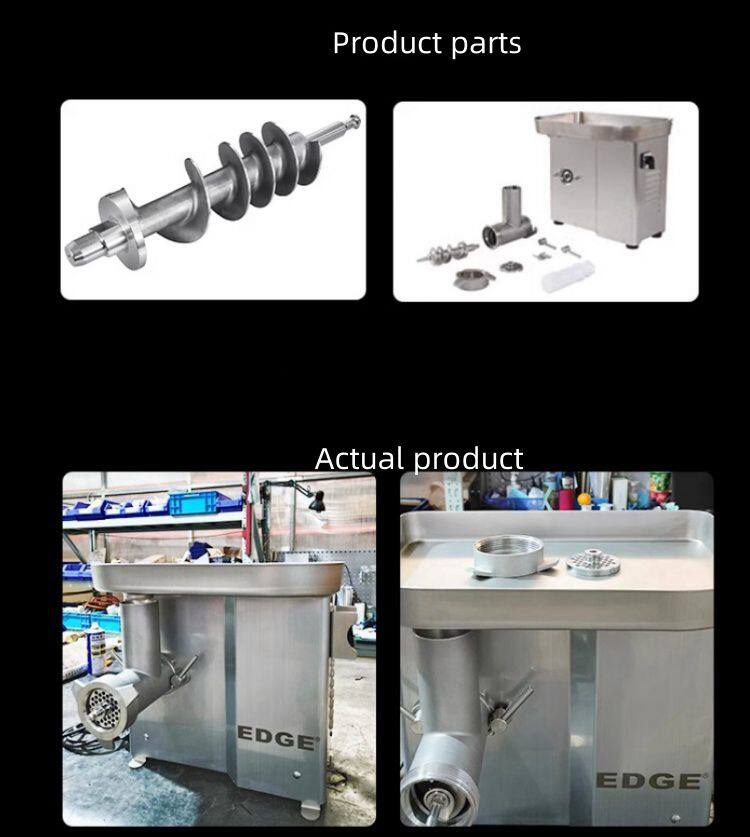 Product parts

Actual product

EDGE

EDGE