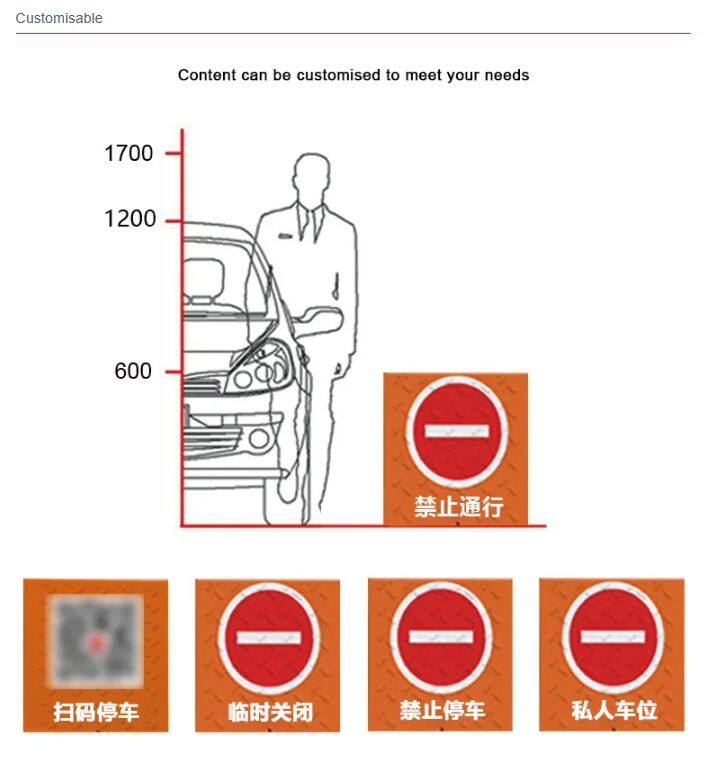 Customisable

Content can be customised to meet your needs

1700

1200

600

禁止通行

扫码停车

临时关闭

禁止停车

私人车位