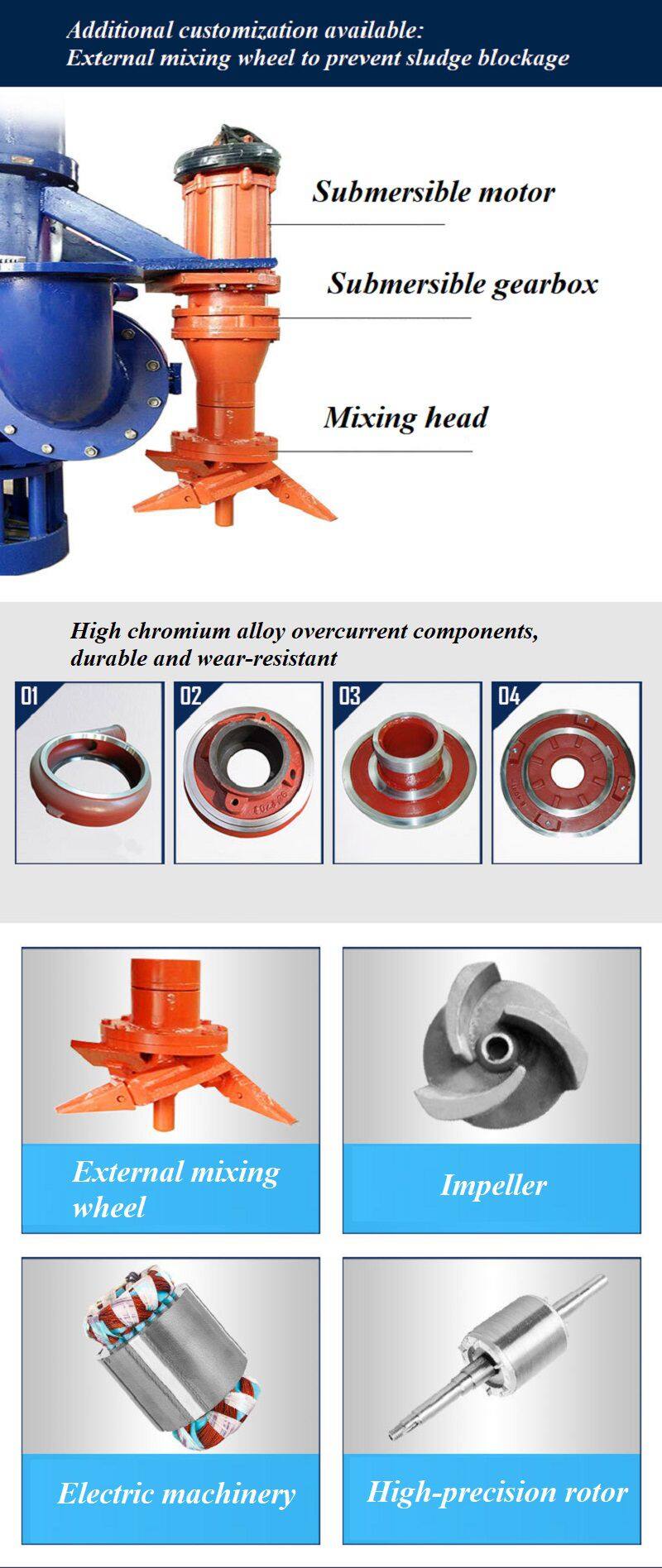 Additional customization available:
External mixing wheel to prevent sludge blockage

Submersible motor

Submersible gearbox

Mixing head

High chromium alloy overcurrent components, durable and wear-resistant

01

02

03

04

External mixing wheel

Impeller

Electric machinery

High-precision rotor