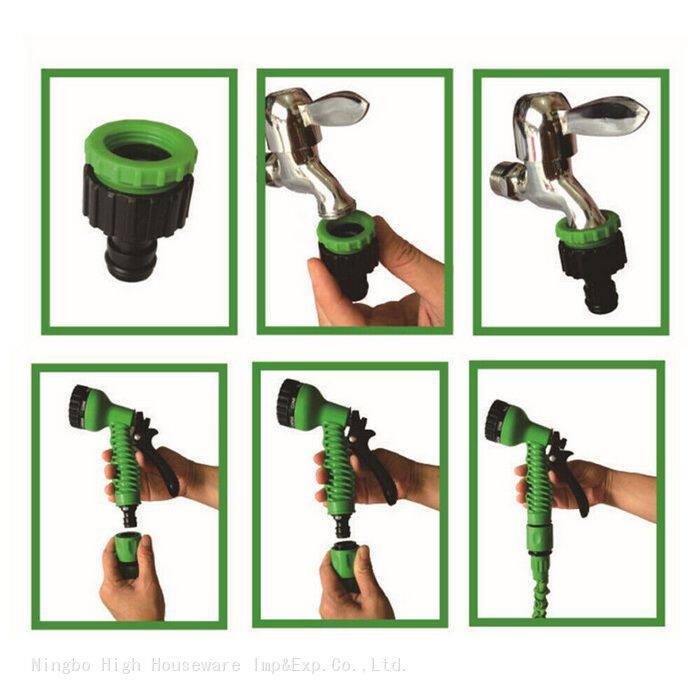 Ningbo High Houseware Imp&Exp.Co.,Ltd.