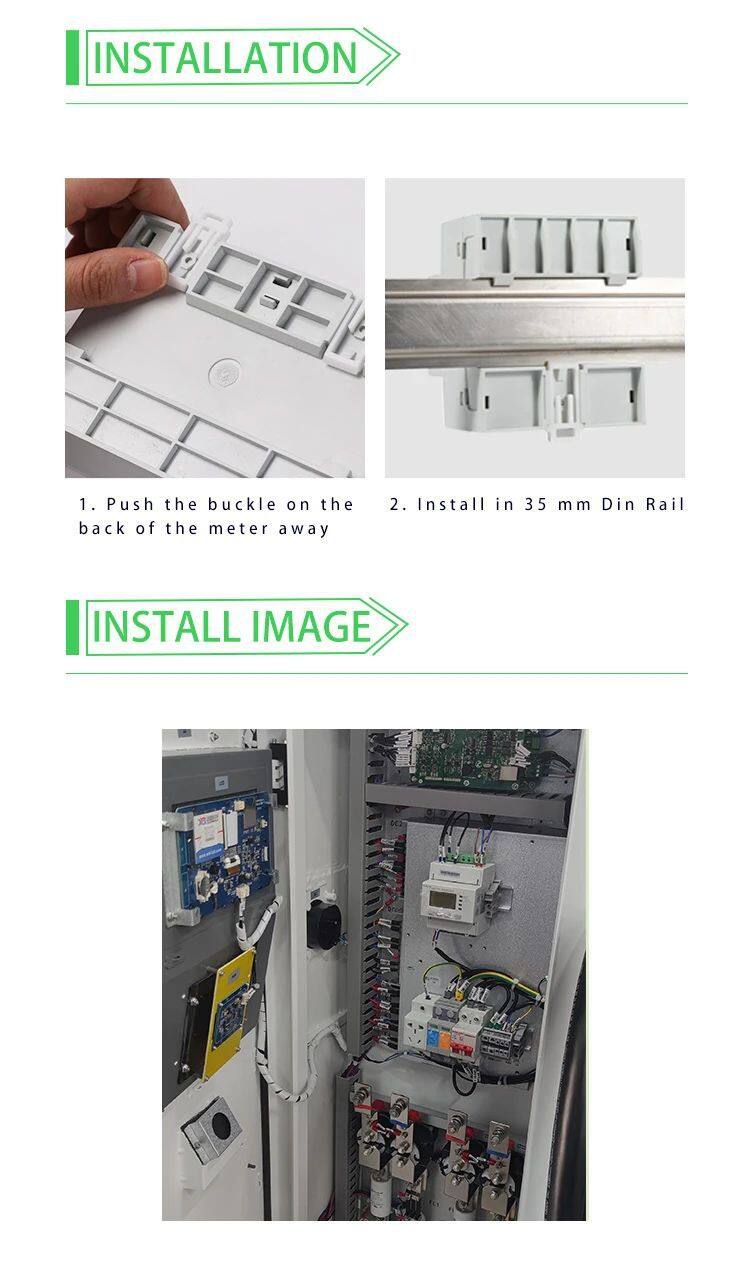 INSTALLATION

1. Push the buckle on the back of the meter away

2. Install in 35 mm Din Rail

INSTALL IMAGE