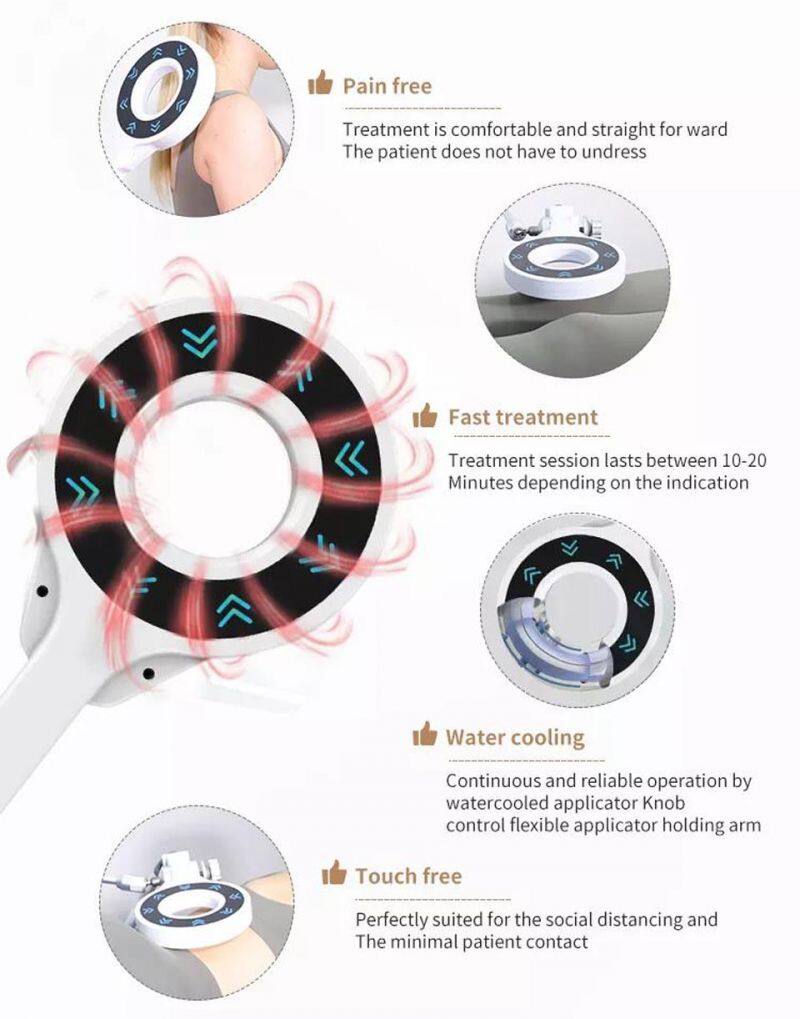 Pain free

Treatment is comfortable and straight for ward
The patient does not have to undress

Fast treatment

Treatment session lasts between 10-20
Minutes depending on the indication

Water cooling

Continuous and reliable operation by watercooled applicator Knob control flexible applicator holding arm

Touch free

Perfectly suited for the social distancing and
The minimal patient contact