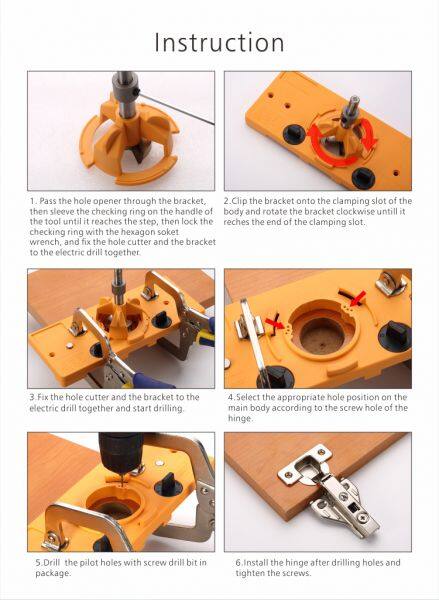 Instruction

1. Pass the hole opener through the bracket, then sleeve the checking ring on the handle of the tool until it reaches the step, then lock the checking ring with the hexagon soket wrench, and fix the hole cutter and the bracket to the electric drill together.

2.Clip the bracket onto the clamping slot of the body and rotate the bracket clockwise untill it reches the end of the clamping slot.

3.Fix the hole cutter and the bracket to the electric drill together and start drilling.

4.Select the appropriate hole position on the main body according to the screw hole of the hinge.

5.Drill the pilot holes with screw drill bit in package.

6.Install the hinge after drilling holes and tighten the screws.