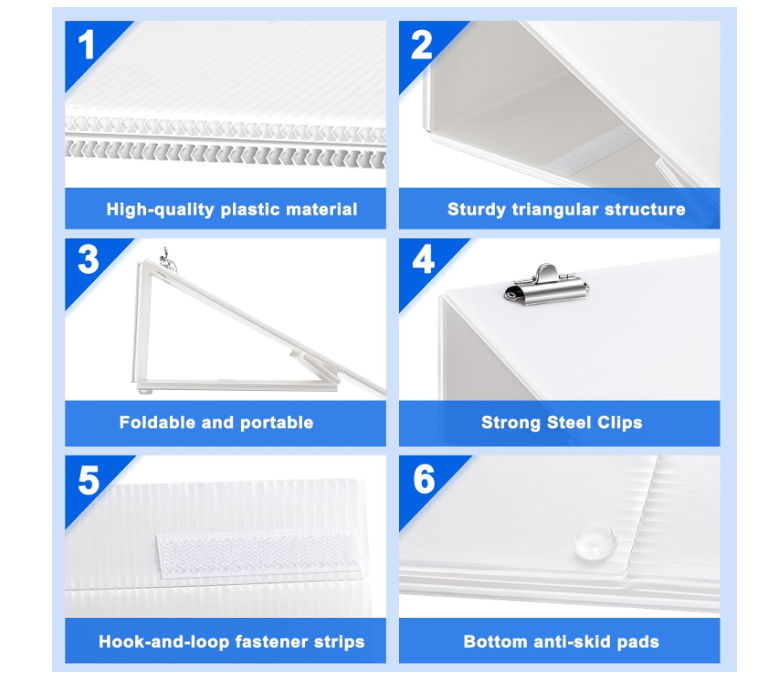 1

High-quality plastic material

2

Sturdy triangular structure

3

Foldable and portable

4

Strong Steel Clips

5

Hook-and-loop fastener strips

6

Bottom anti-skid pads