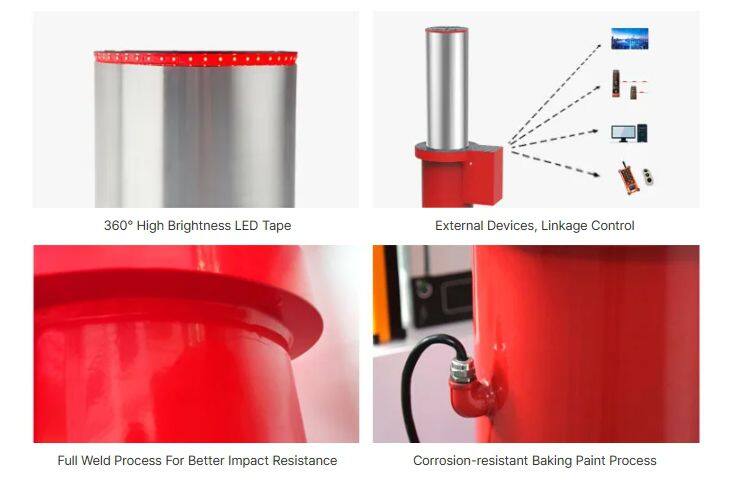 360° High Brightness LED Tape

External Devices, Linkage Control

Full Weld Process For Better Impact Resistance

Corrosion-resistant Baking Paint Process