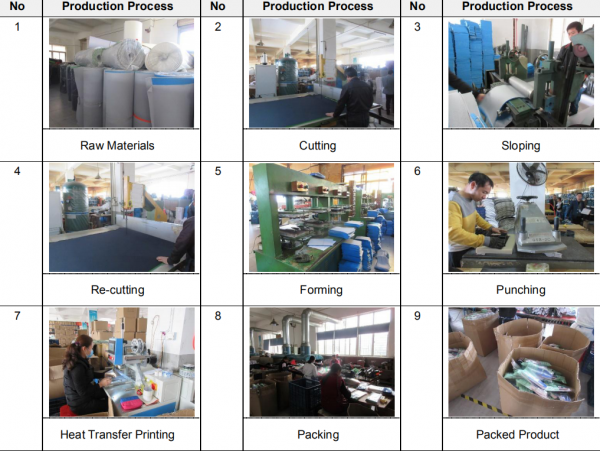 | No | Production Process | No | Production Process | No | Production Process |
|---|---|---|---|---|---|
| 1 | Raw Materials | 2 | Cutting | 3 | Sloping |
| 4 | Re-cutting | 5 | Forming | 6 | Punching |
| 7 | Heat Transfer Printing | 8 | Packing | 9 | Packed Product |