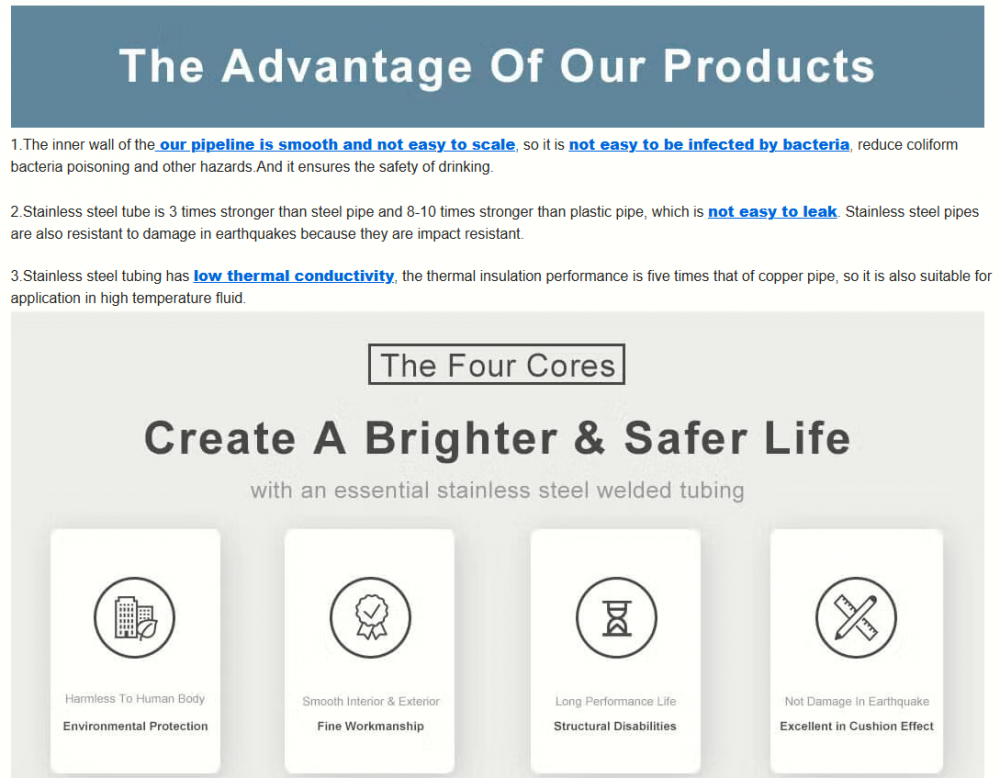 The Advantage Of Our Products

1.The inner wall of the our pipeline is smooth and not easy to scale, so it is not easy to be infected by bacteria, reduce coliform bacteria poisoning and other hazards.And it ensures the safety of drinking.

2.Stainless steel tube is 3 times stronger than steel pipe and 8-10 times stronger than plastic pipe, which is not easy to leak. Stainless steel pipes are also resistant to damage in earthquakes because they are impact resistant.

3.Stainless steel tubing has low thermal conductivity, the thermal insulation performance is five times that of copper pipe, so it is also suitable for application in high temperature fluid.

The Four Cores

Create A Brighter & Safer Life

with an essential stainless steel welded tubing

Harmless To Human Body
Environmental Protection

Smooth Interior & Exterior
Fine Workmanship

Long Performance Life
Structural Disabilities

Not Damage In Earthquake
Excellent in Cushion Effect