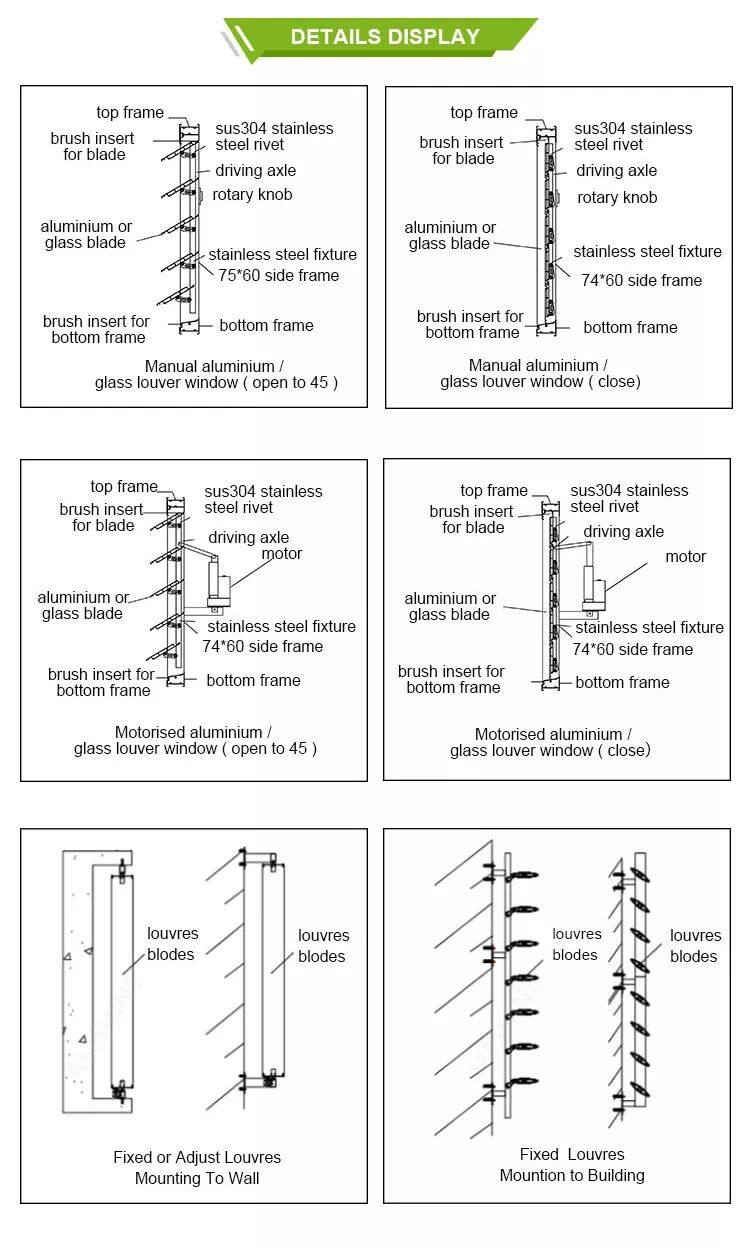 DETAILS DISPLAY

top frame
brush insert for blade
sus304 stainless steel rivet
driving axle
rotary knob
aluminium or glass blade
stainless steel fixture
75*60 side frame
brush insert for bottom frame
bottom frame

Manual aluminium / glass louver window ( open to 45 )

top frame
brush insert for blade
sus304 stainless steel rivet
driving axle
rotary knob
aluminium or glass blade
stainless steel fixture
74*60 side frame
brush insert for bottom frame
bottom frame

Manual aluminium / glass louver window ( close)

top frame
brush insert for blade
sus304 stainless steel rivet
driving axle
motor
aluminium or glass blade
stainless steel fixture
74*60 side frame
brush insert for bottom frame
bottom frame

Motorised aluminium / glass louver window ( open to 45 )

top frame
brush insert for blade
sus304 stainless steel rivet
driving axle
motor
aluminium or glass blade
stainless steel fixture
74*60 side frame
brush insert for bottom frame
bottom frame

Motorised aluminium / glass louver window ( close)

louvres blodes
louvres blodes

Fixed or Adjust Louvres Mounting To Wall

louvres blodes
louvres blodes

Fixed Louvres Mountion to Building