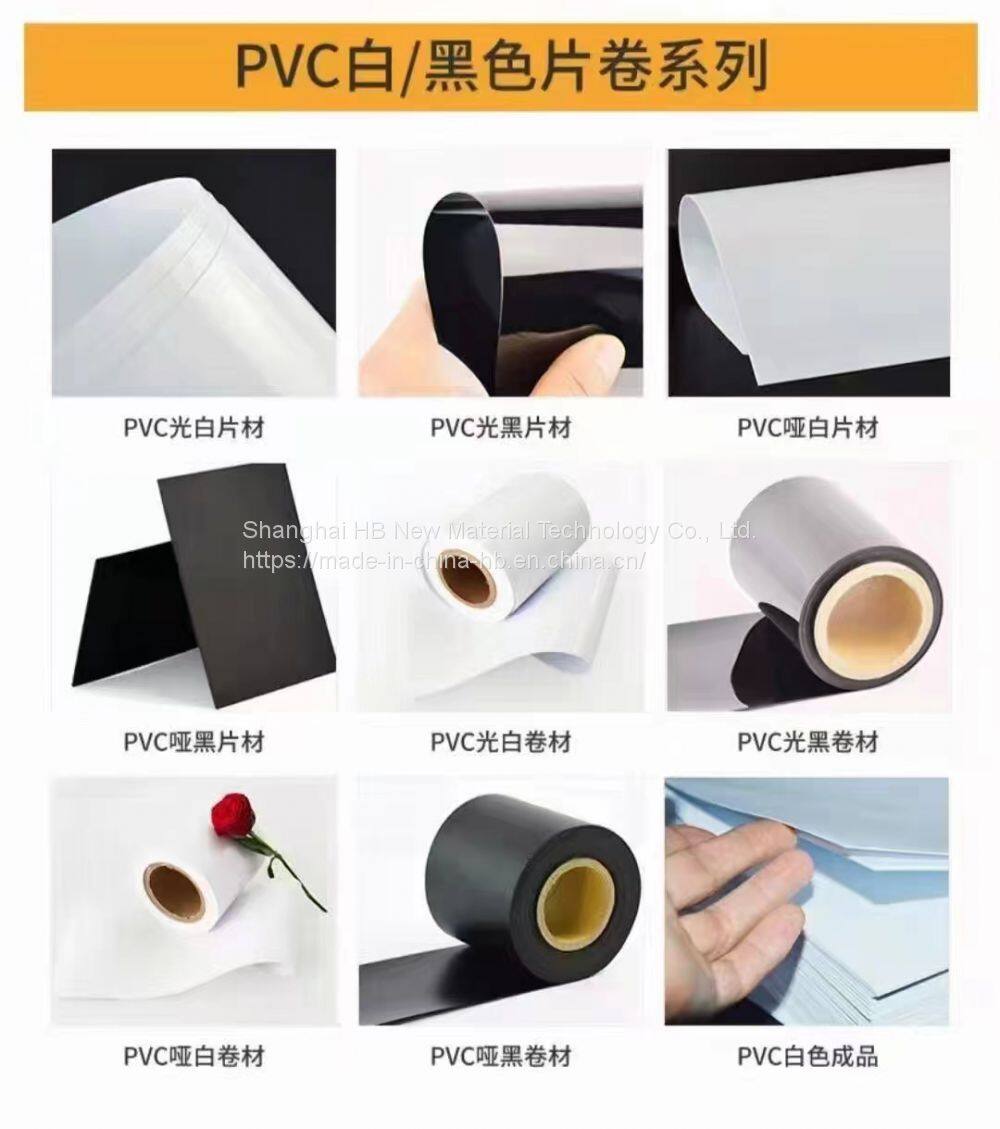 PVC白/黑色片卷系列

PVC光白片材

PVC光黑片材

PVC哑白片材

Shanghai HB New Material Technology Co., Ltd.
https://made-in-china-hb.en.china.cn/

PVC哑黑片材

PVC光白卷材

PVC光黑卷材

PVC哑白卷材

PVC哑黑卷材

PVC白色成品