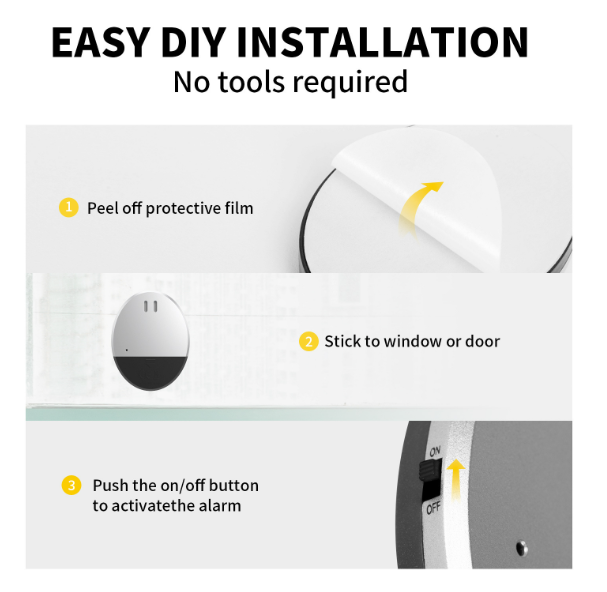 EASY DIY INSTALLATION
No tools required

1 Peel off protective film

2 Stick to window or door

3 Push the on/off button to activatethe alarm

ON
OFF