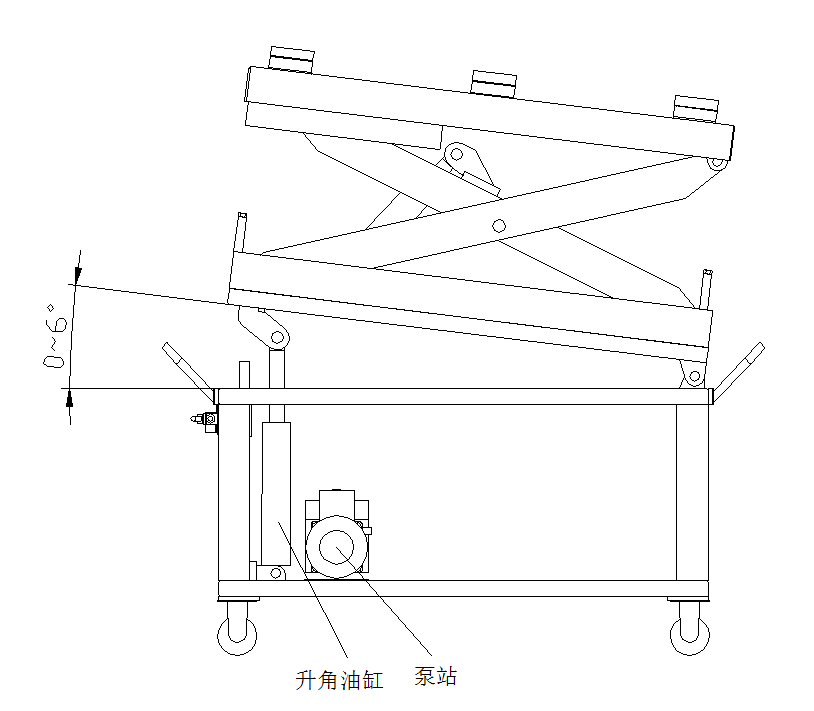 0~6°

升角油缸

泵站