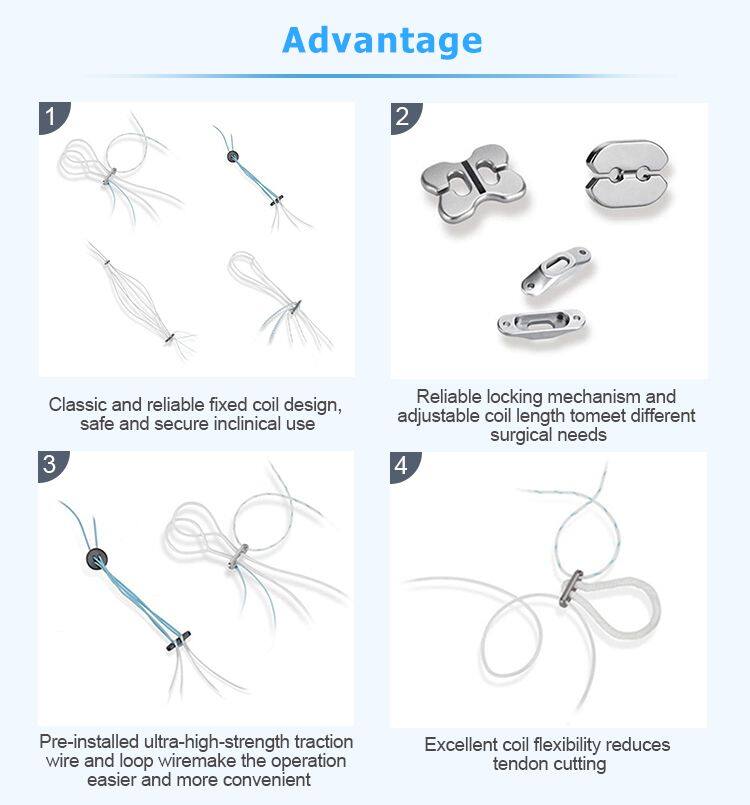 Advantage

1

Classic and reliable fixed coil design, safe and secure inclinical use

2

Reliable locking mechanism and adjustable coil length tomeet different surgical needs

3

Pre-installed ultra-high-strength traction wire and loop wiremake the operation easier and more convenient

4

Excellent coil flexibility reduces tendon cutting